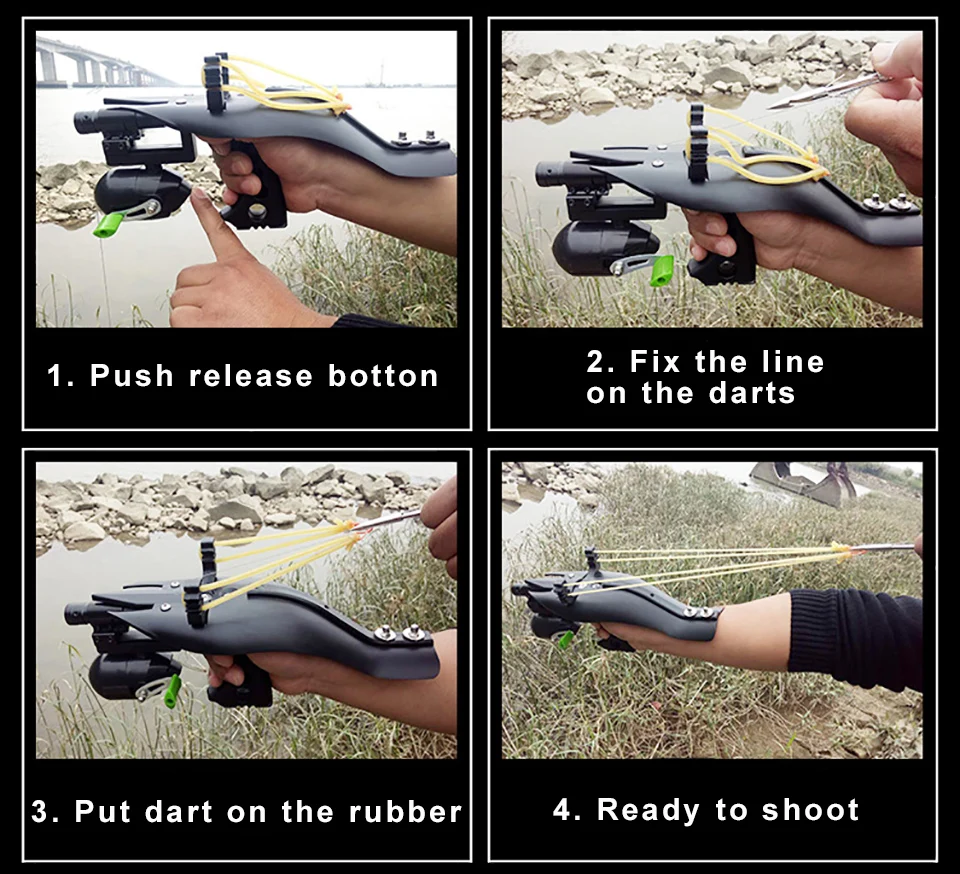 1. Push release botton

2. Fix the line on the darts

3. Put dart on the rubber

4. Ready to shoot