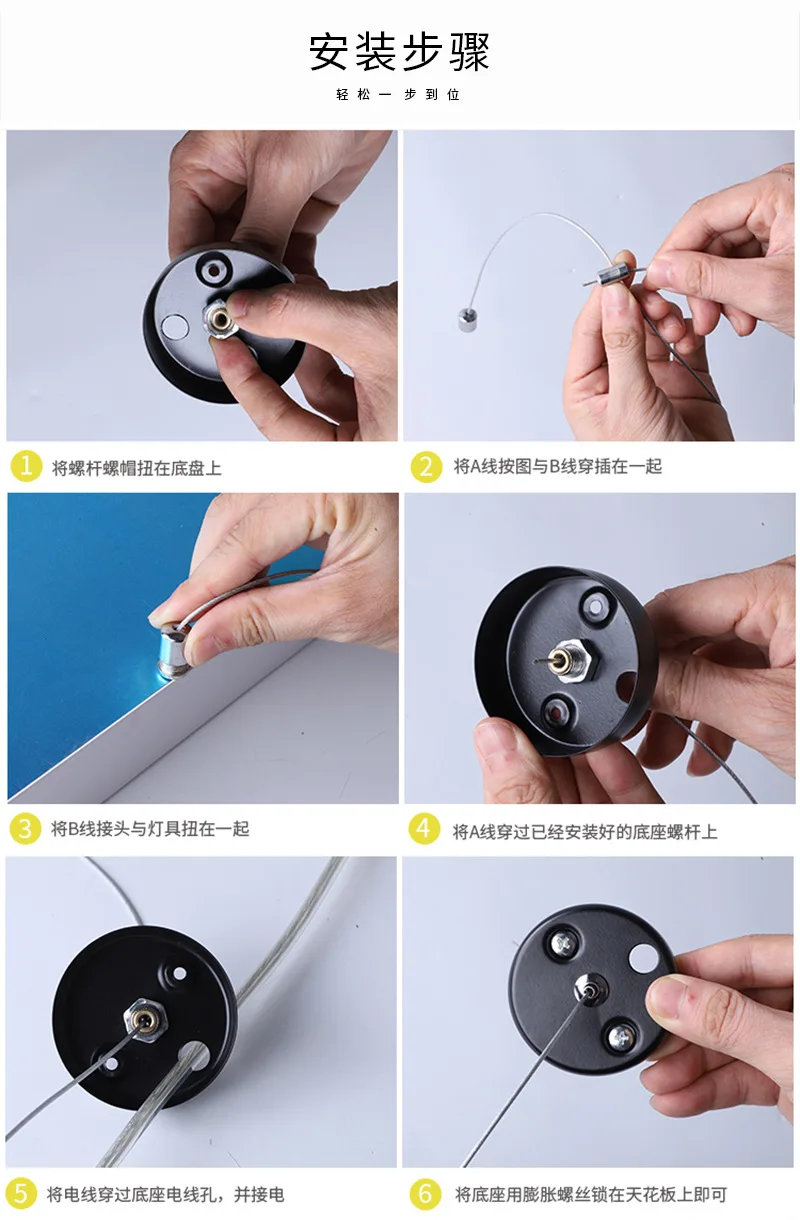 安装步骤

轻松一步到位

1 将螺杆螺帽扭在底盘上

2 将A线按图与B线穿插在一起

3 将B线接头与灯具扭在一起

4 将A线穿过已经安装好的底座螺杆上

5 将电线穿过底座电线孔，并接电

6 将底座用膨胀螺丝锁在天花板上即可