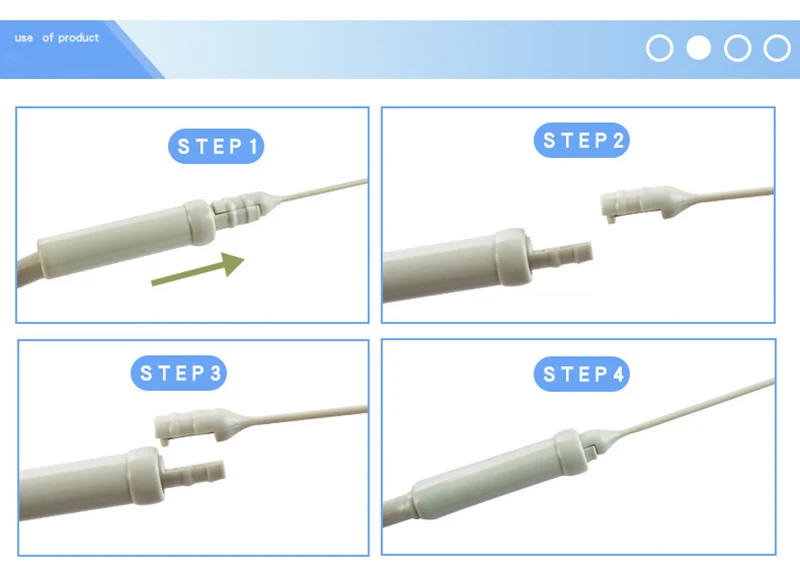 use of product

STEP 1

STEP 2

STEP 3

STEP 4