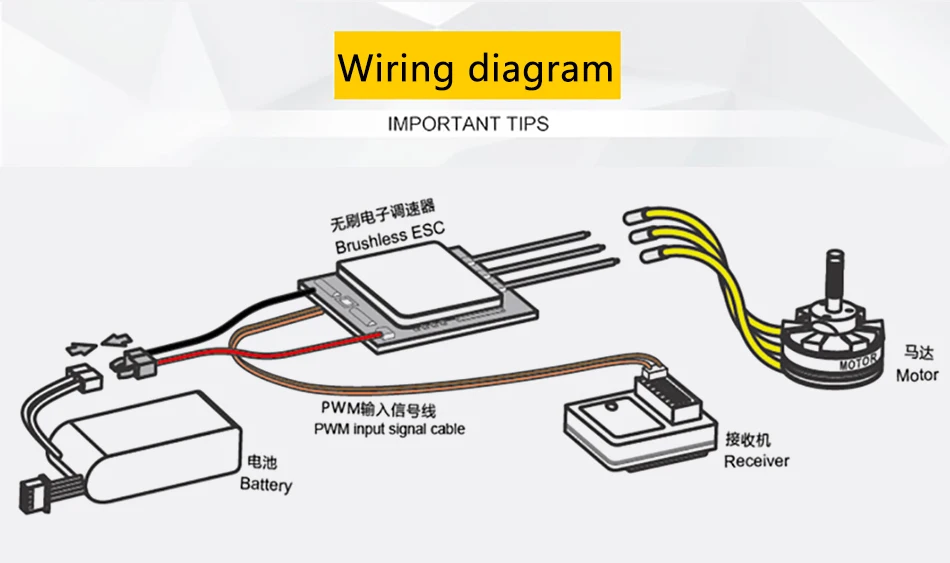 Wiring diagram

IMPORTANT TIPS

无刷电子调速器
Brushless ESC

MOTOR

马达
Motor

PWM输入信号线
PWM input signal cable

接收机
Receiver

电池
Battery