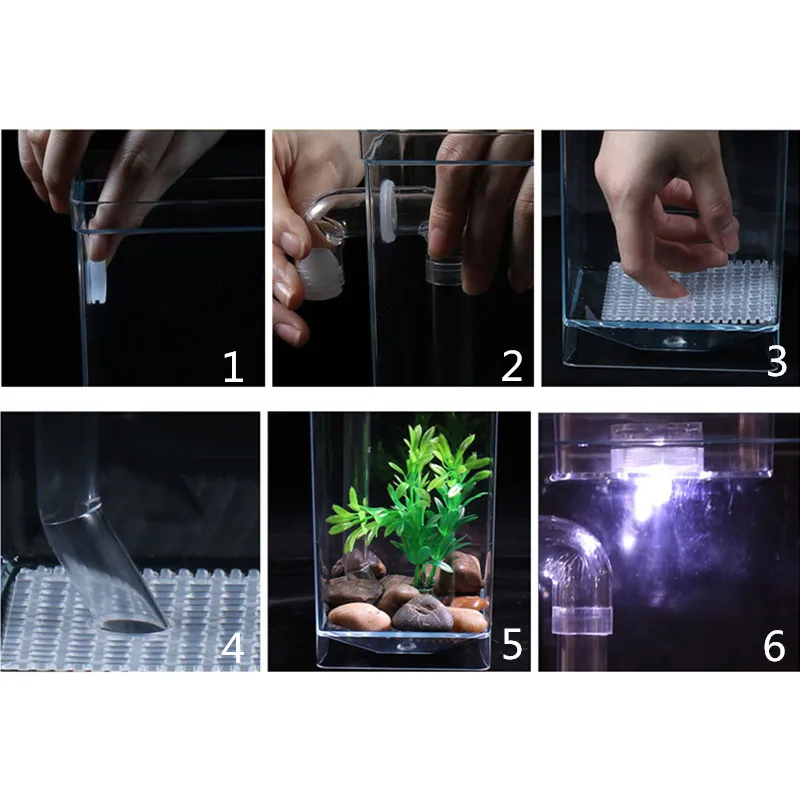 1
2
3
4
5
6