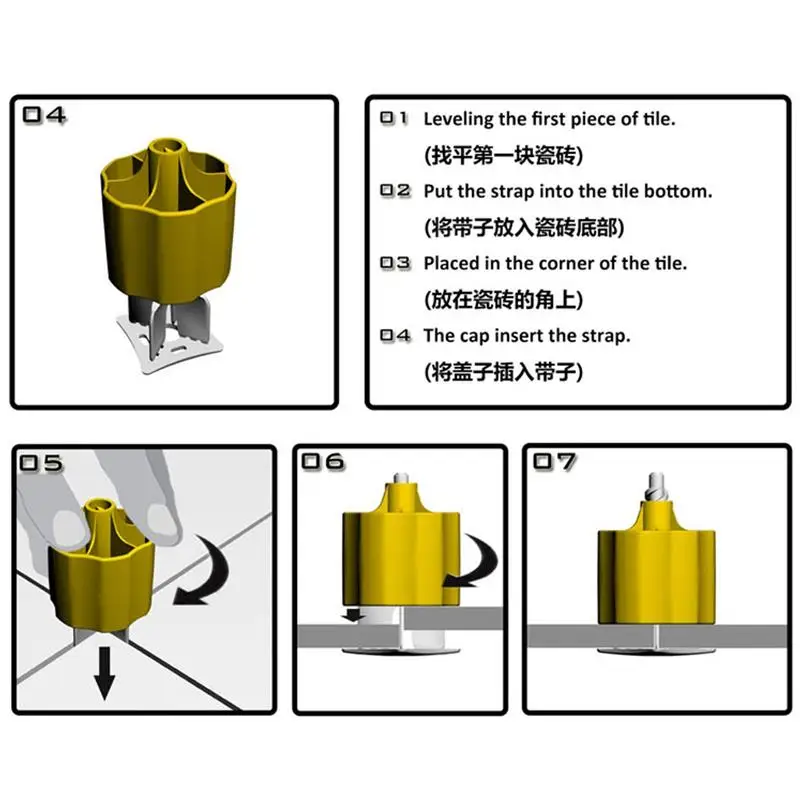 04

01 Leveling the first piece of tile.
(找平第一块瓷砖)

02 Put the strap into the tile bottom.
(将带子放入瓷砖底部)

03 Placed in the corner of the tile.
(放在瓷砖的角上)

04 The cap insert the strap.
(将盖子插入带子)

05

06

07