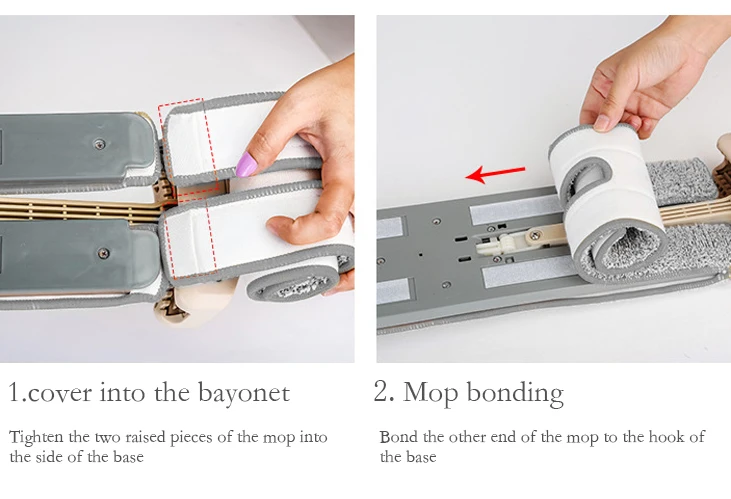 1.cover into the bayonet

Tighten the two raised pieces of the mop into the side of the base

2. Mop bonding

Bond the other end of the mop to the hook of the base