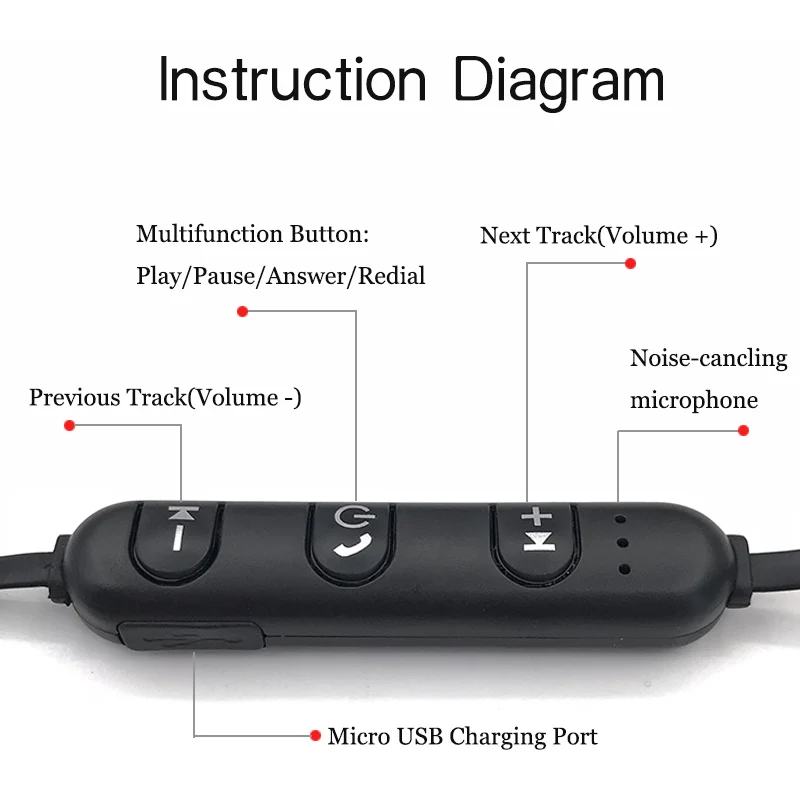 Instruction Diagram

Multifunction Button:
Play/Pause/Answer/Redial

Next Track(Volume +)

Noise-cancling microphone

Previous Track(Volume -)

Micro USB Charging Port