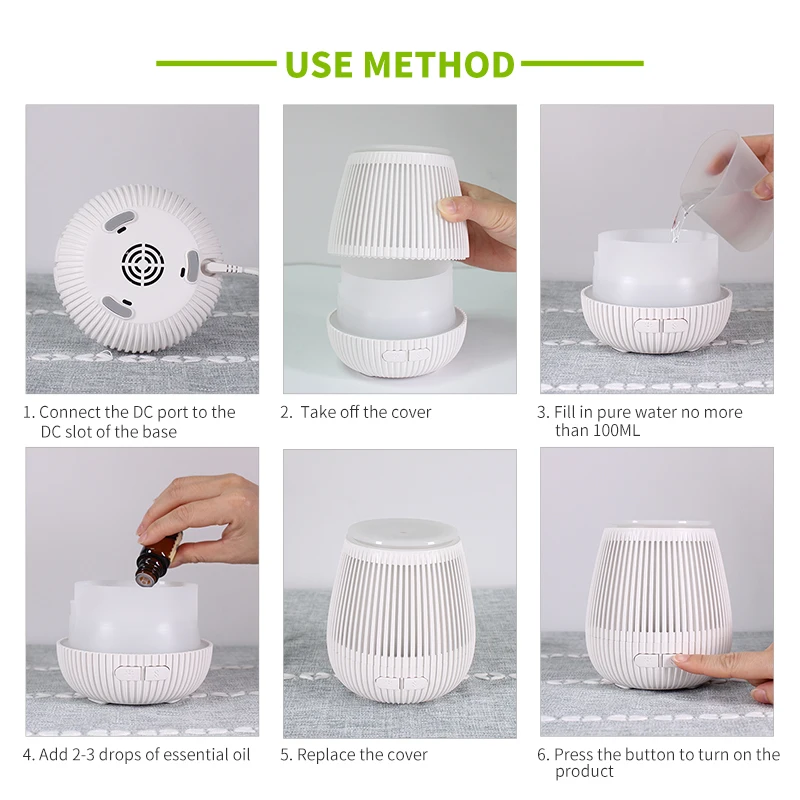 USE METHOD

1. Connect the DC port to the DC slot of the base

2. Take off the cover

3. Fill in pure water no more than 100ML

4. Add 2-3 drops of essential oil

5. Replace the cover

6. Press the button to turn on the product