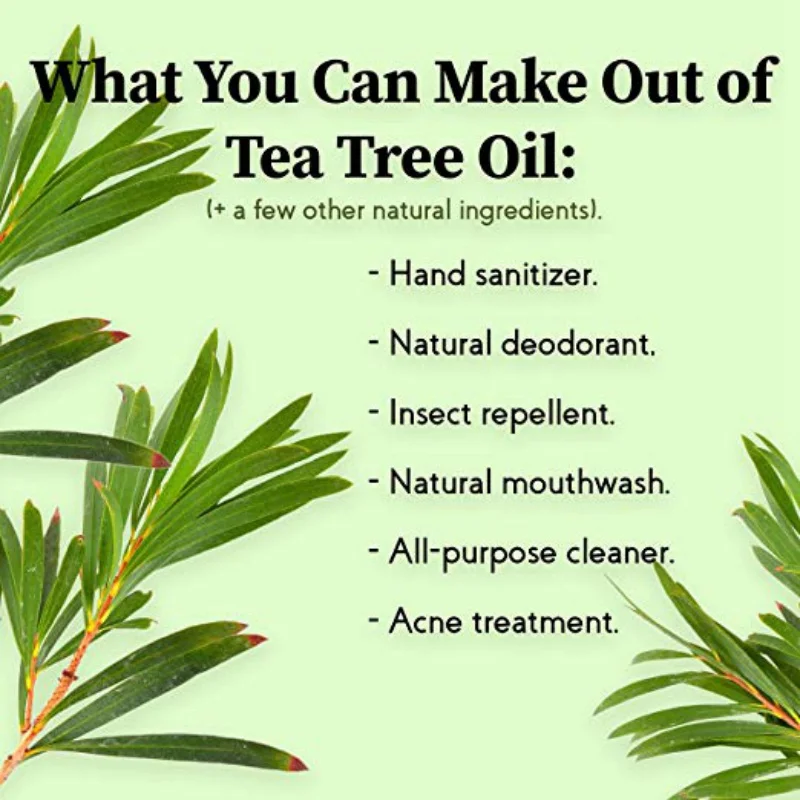 What You Can Make Out of Tea Tree Oil:

(+ a few other natural ingredients).

- Hand sanitizer.

- Natural deodorant.

- Insect repellent.

- Natural mouthwash.

- All-purpose cleaner.

- Acne treatment.