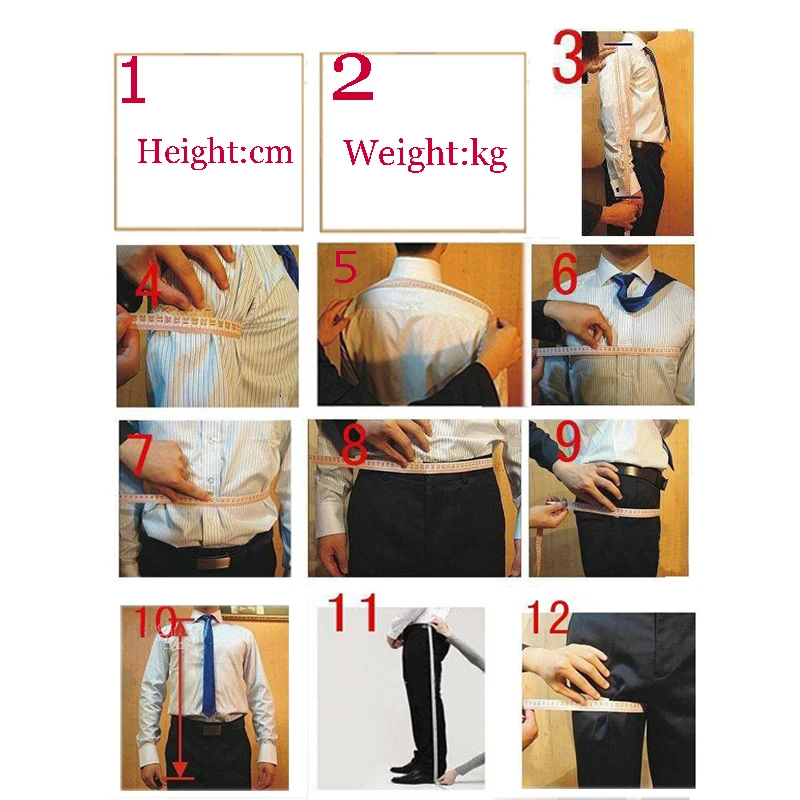 1

Height:cm

2

Weight:kg

3

4

5

6

7

8

9

10

11

12