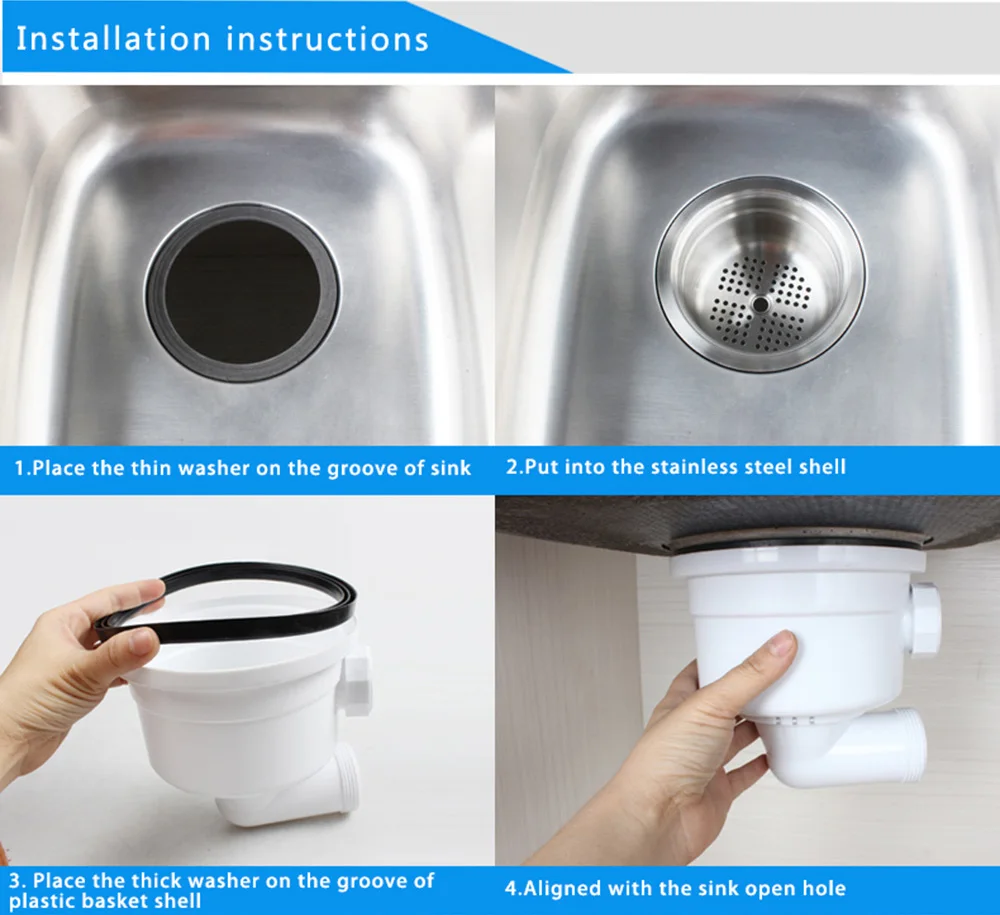 Installation instructions

1.Place the thin washer on the groove of sink

2.Put into the stainless steel shell

3. Place the thick washer on the groove of plastic basket shell

4.Aligned with the sink open hole