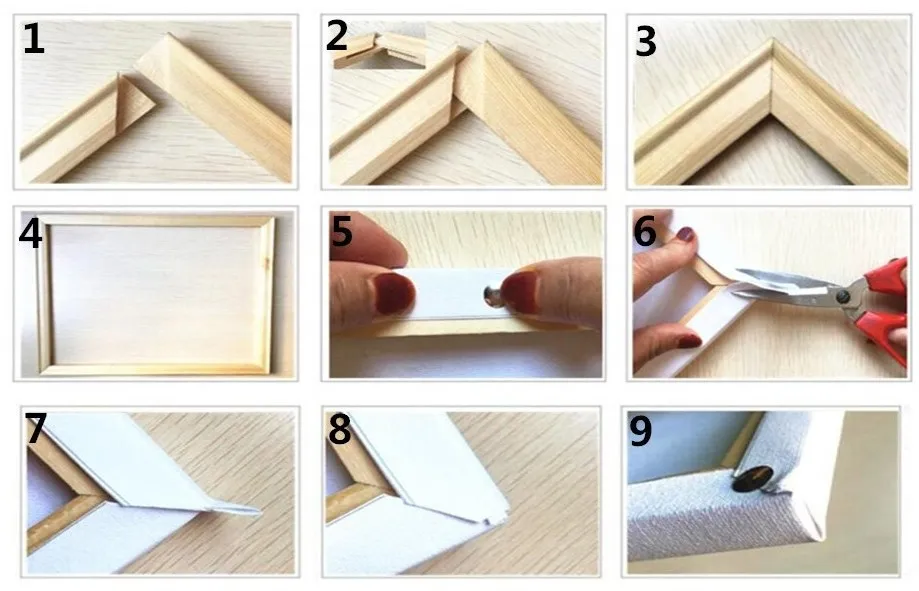 1
2
3
4
5
6
7
8
9