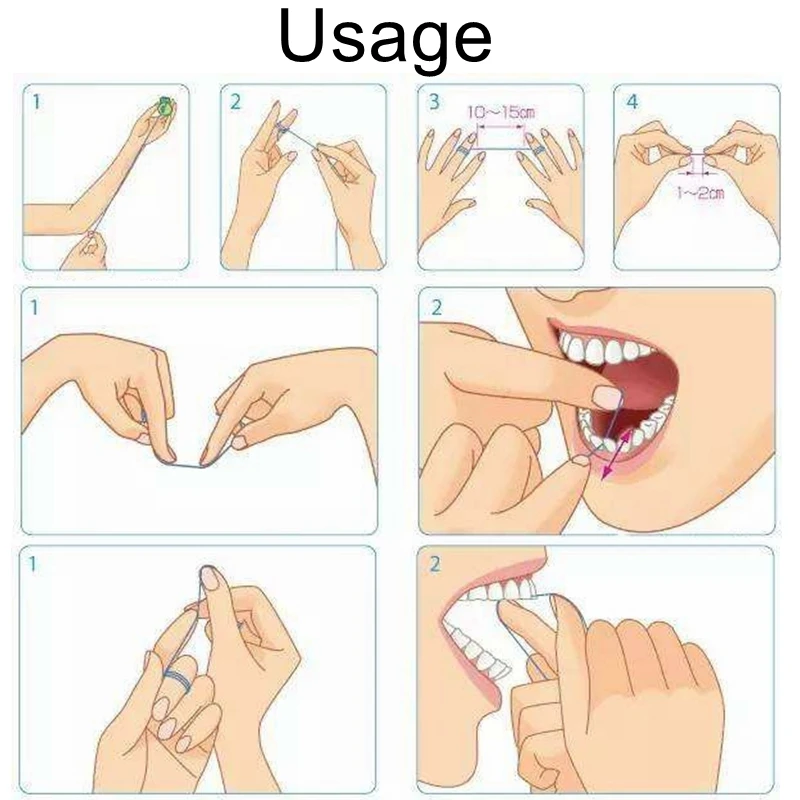 Usage

1

2

3

10~15cm

4

1~2cm

1

2

1

2