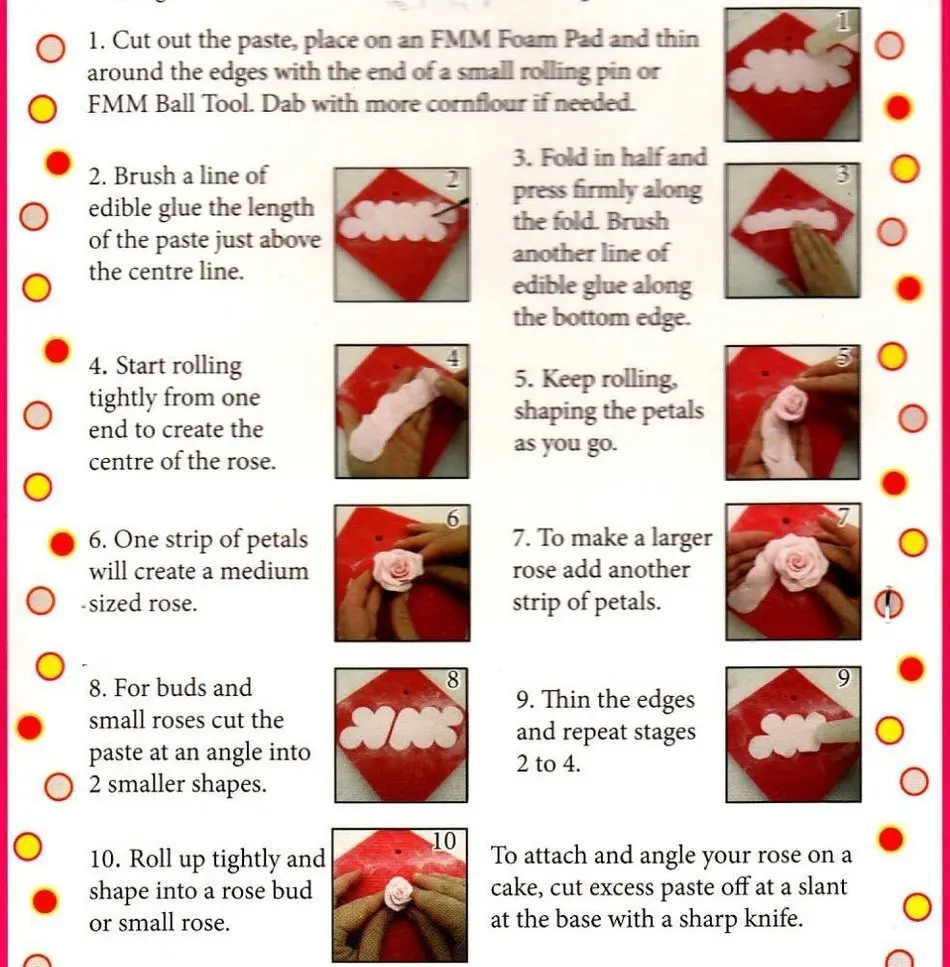 1. Cut out the paste, place on an FMM Foam Pad and thin around the edges with the end of a small rolling pin or FMM Ball Tool. Dab with more cornflour if needed.

1

2. Brush a line of edible glue the length of the paste just above the centre line.

2

3. Fold in half and press firmly along the fold. Brush another line of edible glue along the bottom edge.

3

4. Start rolling tightly from one end to create the centre of the rose.

4

5. Keep rolling, shaping the petals as you go.

5

6. One strip of petals will create a medium -sized rose.

6

7. To make a larger rose add another strip of petals.

7

8. For buds and small roses cut the paste at an angle into 2 smaller shapes.

8

9. Thin the edges and repeat stages 2 to 4.

9

10. Roll up tightly and shape into a rose bud or small rose.

10

To attach and angle your rose on a cake, cut excess paste off at a slant at the base with a sharp knife.