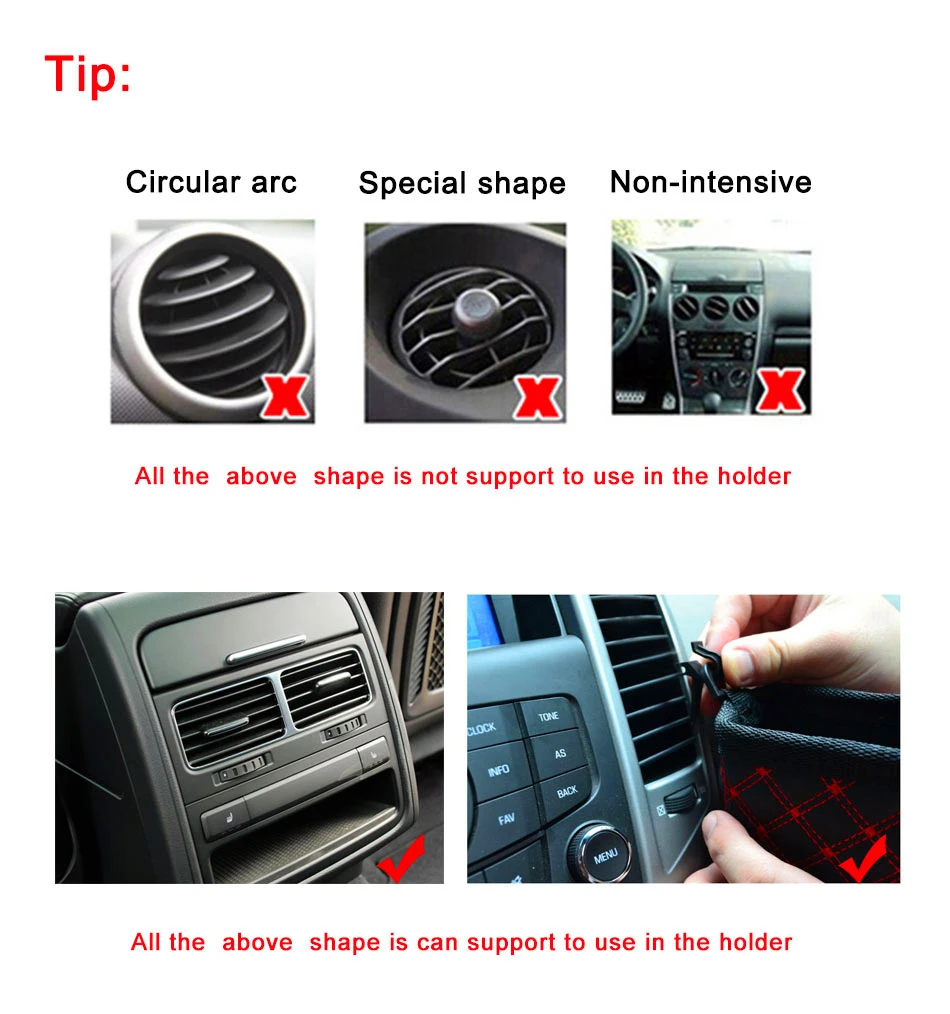 Tip:

Circular arc

Special shape

Non-intensive

All the above shape is not support to use in the holder

CLOCK

TONE

INFO

AS

FAV

BACK

MENU

All the above shape is can support to use in the holder