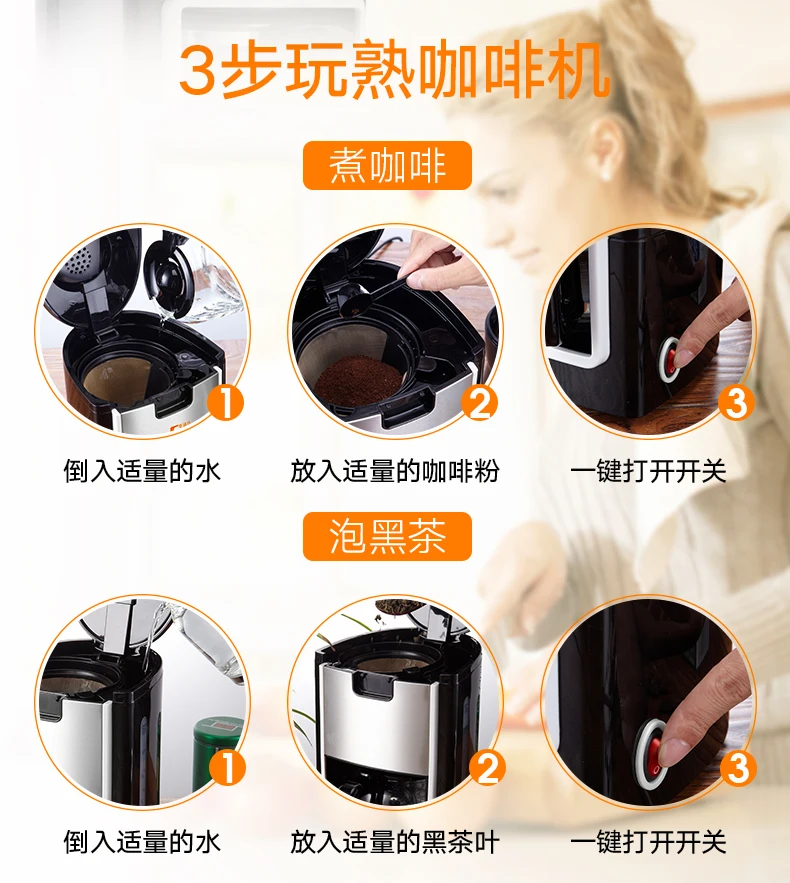 3步玩熟咖啡机

煮咖啡

1
倒入适量的水

2
放入适量的咖啡粉

3
一键打开开关

泡黑茶

1
倒入适量的水

2
放入适量的黑茶叶

3
一键打开开关