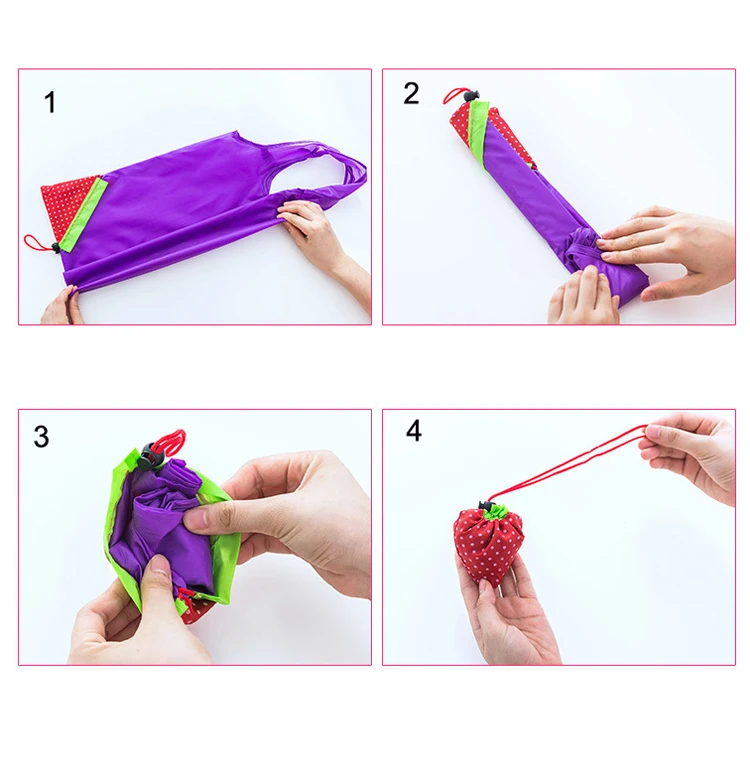 1

2

3

4