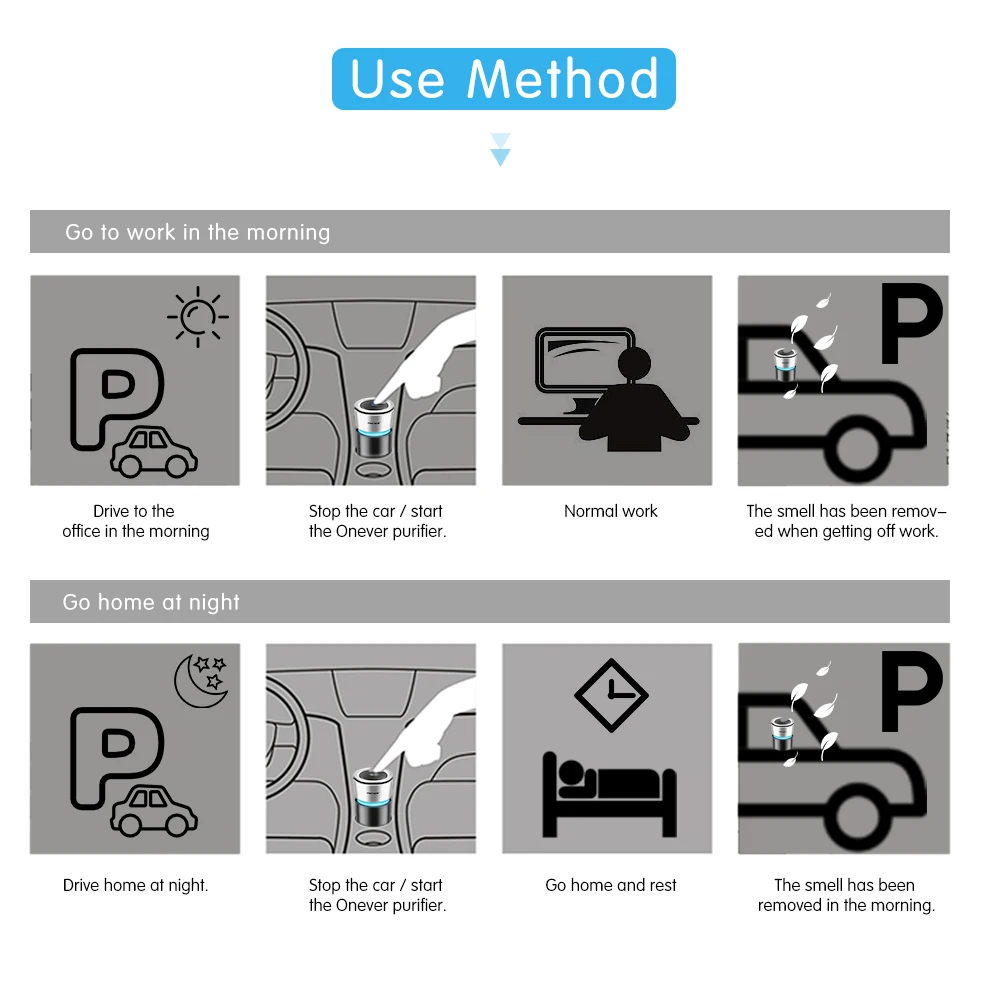 Use Method

Go to work in the morning

P

Drive to the office in the morning

Stop the car / start the Onever purifier.

Normal work

P

The smell has been removed when getting off work.

Go home at night

P

Drive home at night.

Stop the car / start the Onever purifier.

Go home and rest

P

The smell has been removed in the morning.