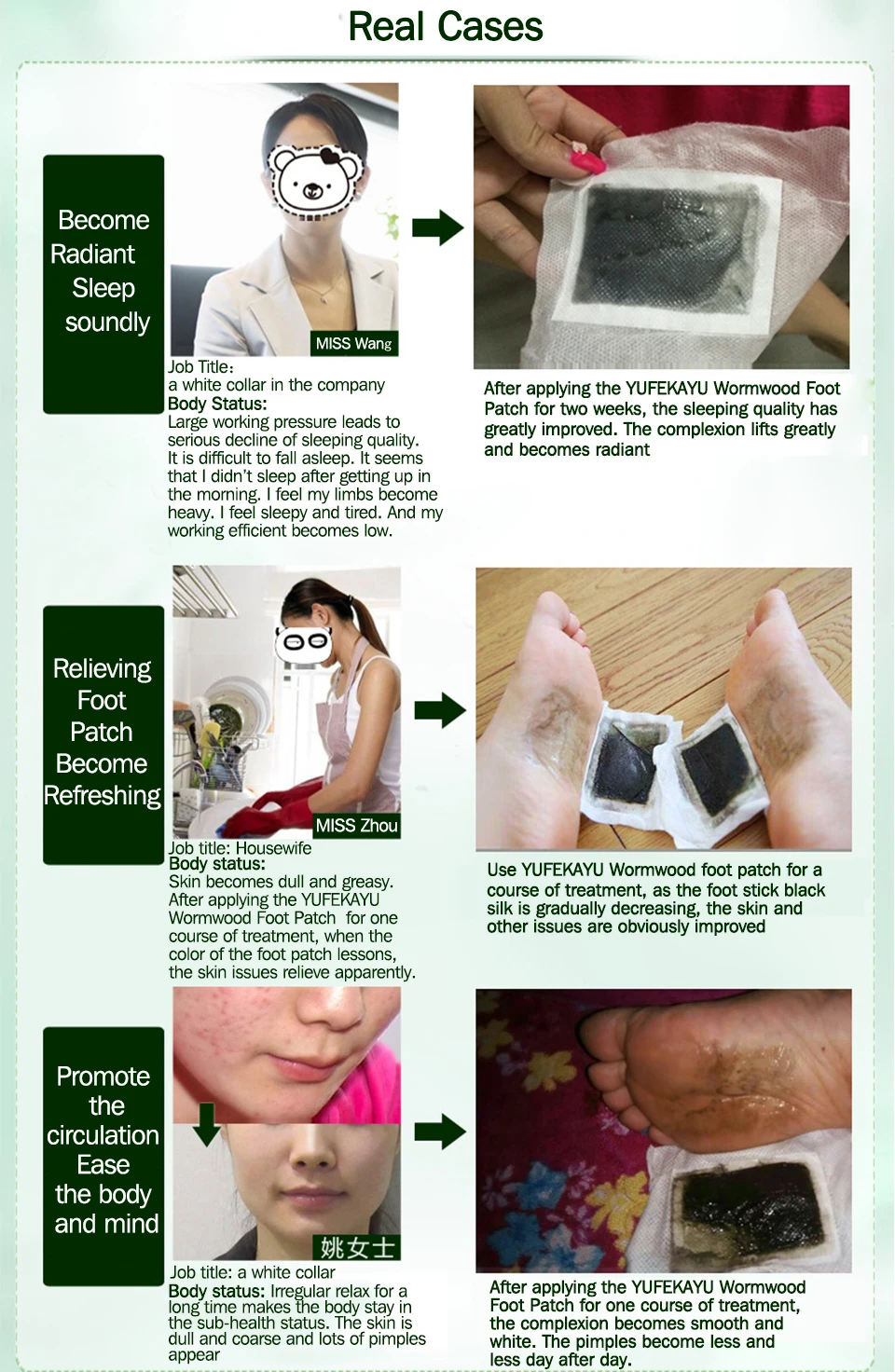 Real Cases

Become Radiant Sleep soundly

MISS Wang

Job Title:
a white collar in the company
Body Status:
Large working pressure leads to serious decline of sleeping quality. It is difficult to fall asleep. It seems that I didn't sleep after getting up in the morning. I feel my limbs become heavy. I feel sleepy and tired. And my working efficient becomes low.

After applying the YUFEKAYU Wormwood Foot Patch for two weeks, the sleeping quality has greatly improved. The complexion lifts greatly and becomes radiant

Relieving Foot Patch Become Refreshing

MISS Zhou

Job title: Housewife
Body status:
Skin becomes dull and greasy. After applying the YUFEKAYU Wormwood Foot Patch for one course of treatment, when the color of the foot patch lessons, the skin issues relieve apparently.

Use YUFEKAYU Wormwood foot patch for a course of treatment, as the foot stick black silk is gradually decreasing, the skin and other issues are obviously improved

Promote the circulation Ease the body and mind

姚女士

Job title: a white collar
Body status: Irregular relax for a long time makes the body stay in the sub-health status. The skin is dull and coarse and lots of pimples appear

After applying the YUFEKAYU Wormwood Foot Patch for one course of treatment, the complexion becomes smooth and white. The pimples become less and less day after day.