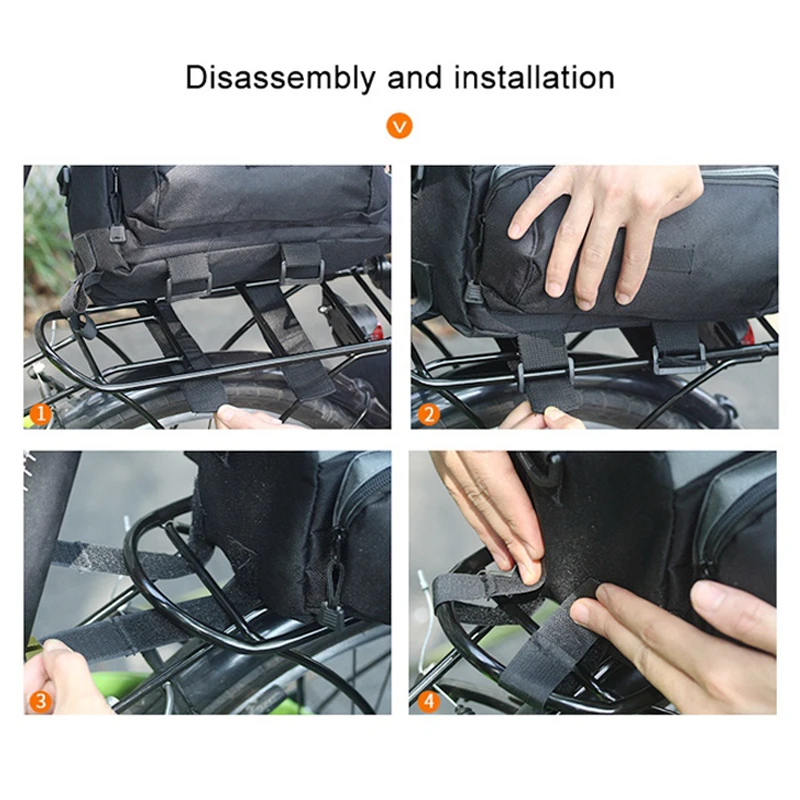 Disassembly and installation

1

2

3

4