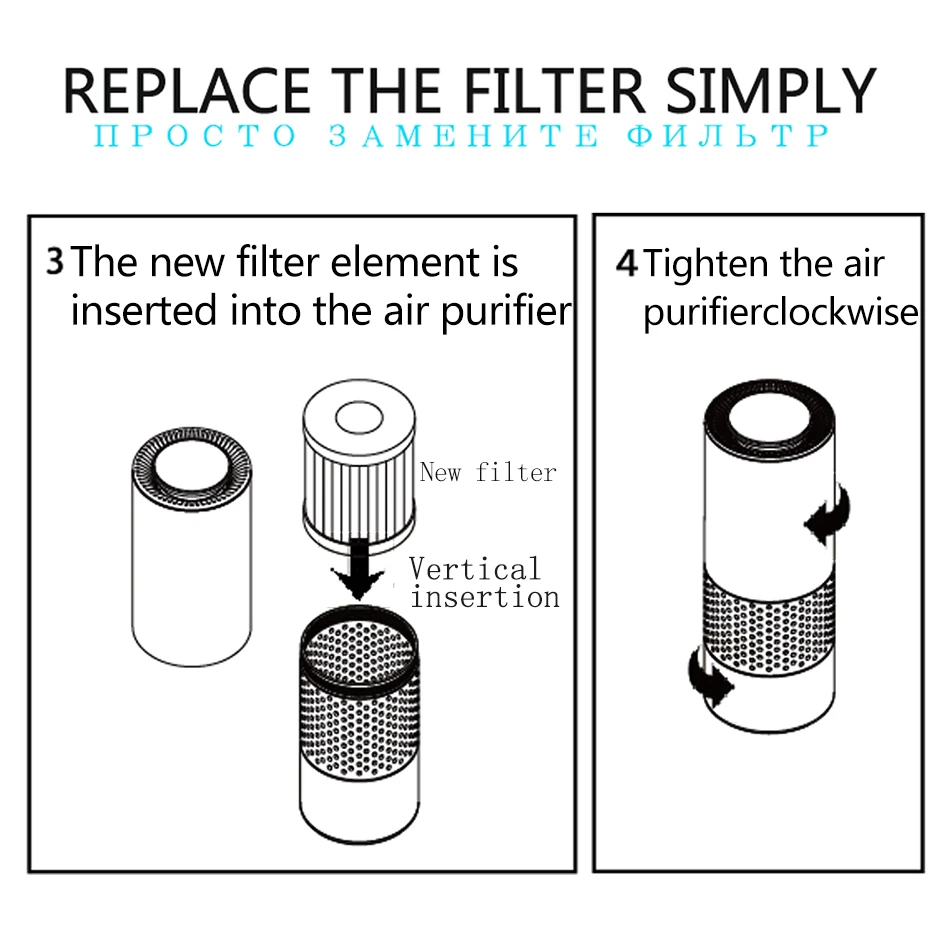 REPLACE THE FILTER SIMPLY
ПРОСТО ЗАМЕНИТЕ ФИЛЬТР

3 The new filter element is inserted into the air purifier

New filter

Vertical insertion

4 Tighten the air purifierclockwise