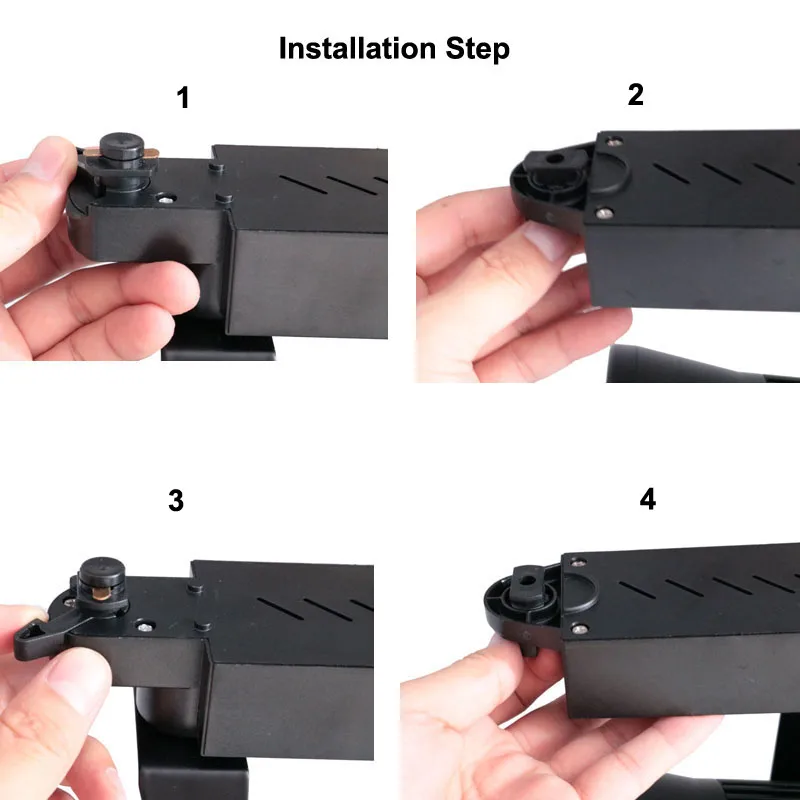 Installation Step

1

2

3

4