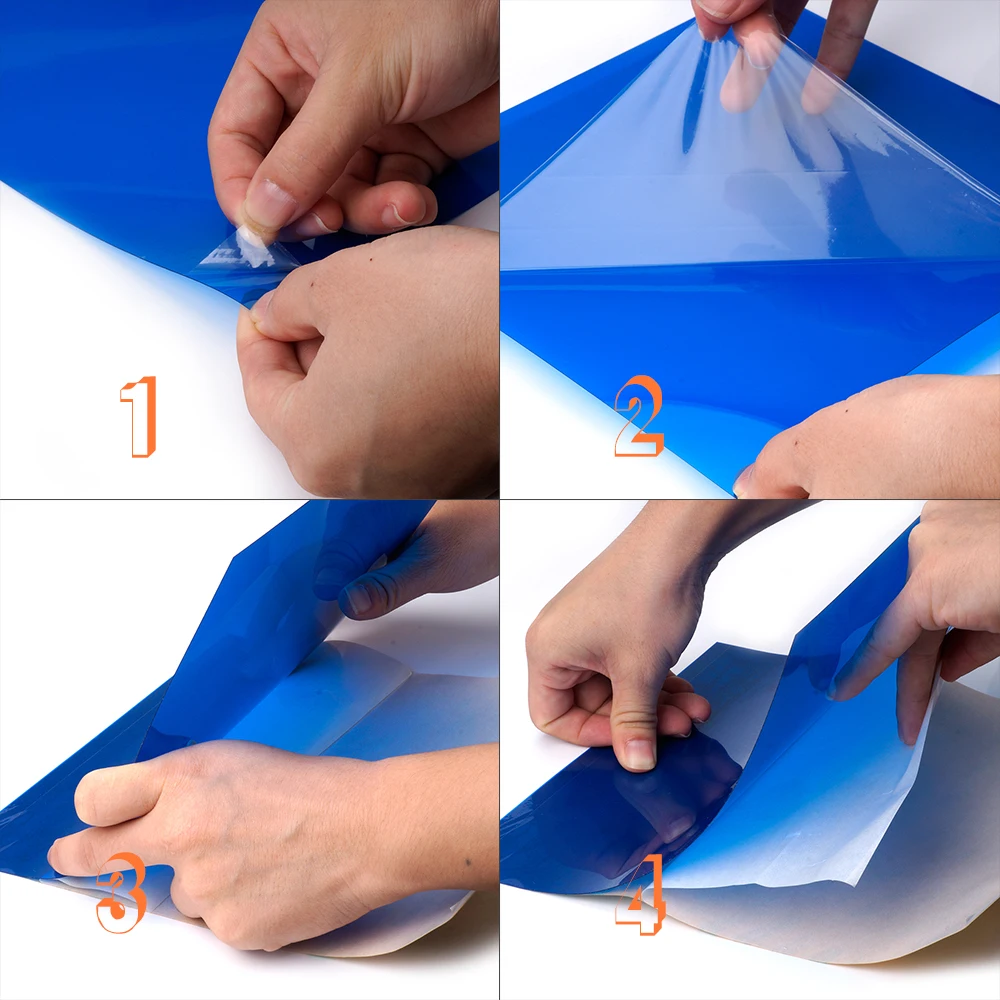 1

2

3

4