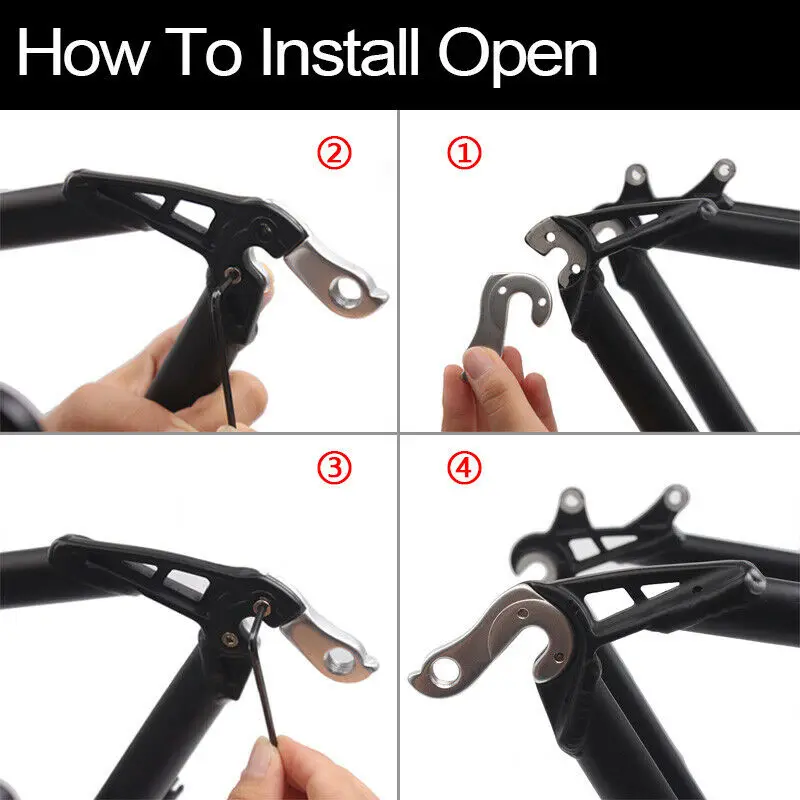 How To Install Open

②

①

③

④