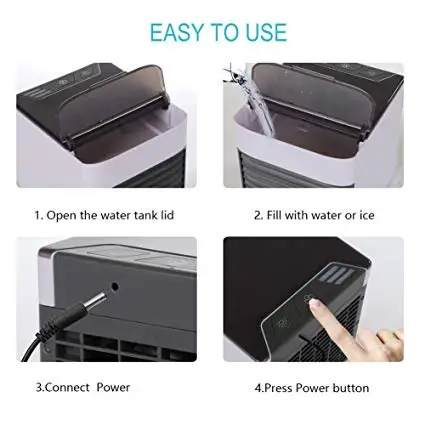 EASY TO USE

1. Open the water tank lid

2. Fill with water or ice

3.Connect  Power

4.Press Power button