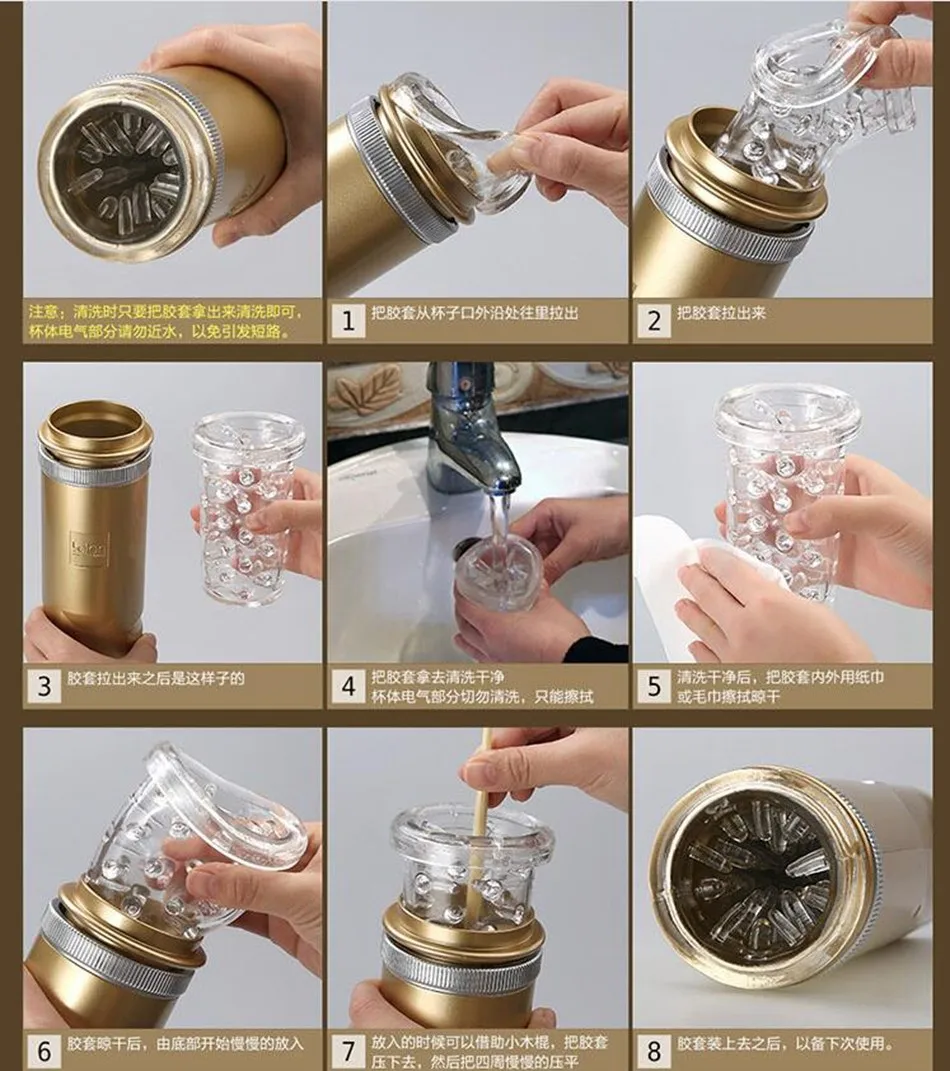 注意：清洗时只要把胶套拿出来清洗即可，杯体电气部分请勿近水，以免引发短路。

1 把胶套从杯子口外沿处往里拉出

2 把胶套拉出来

3 胶套拉出来之后是这样子的

4 把胶套拿去清洗干净 杯体电气部分切勿清洗，只能擦拭

5 清洗干净后，把胶套内外用纸巾或毛巾擦拭晾干

6 胶套晾干后，由底部开始慢慢的放入

7 放入的时候可以借助小木棍，把胶套压下去，然后把四周慢慢的压平

8 胶套装上去之后，以备下次使用。