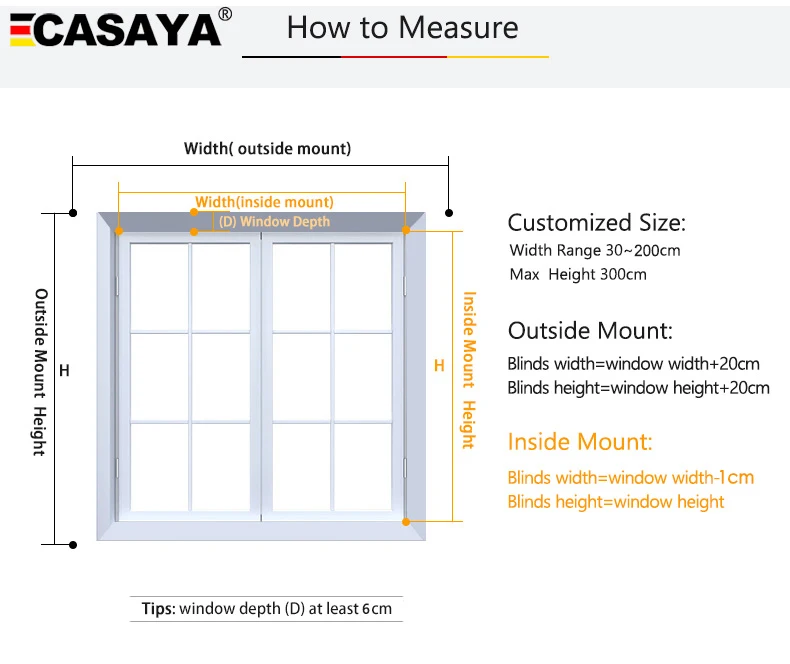 CASAYA®

How to Measure

Width( outside mount)

Width(inside mount)

(D) Window Depth

Outside Mount Height

H

H

Inside Mount Height

Customized Size:
Width Range 30~200cm
Max Height 300cm

Outside Mount:
Blinds width=window width+20cm
Blinds height=window height+20cm

Inside Mount:
Blinds width=window width-1cm
Blinds height=window height

Tips: window depth (D) at least 6cm