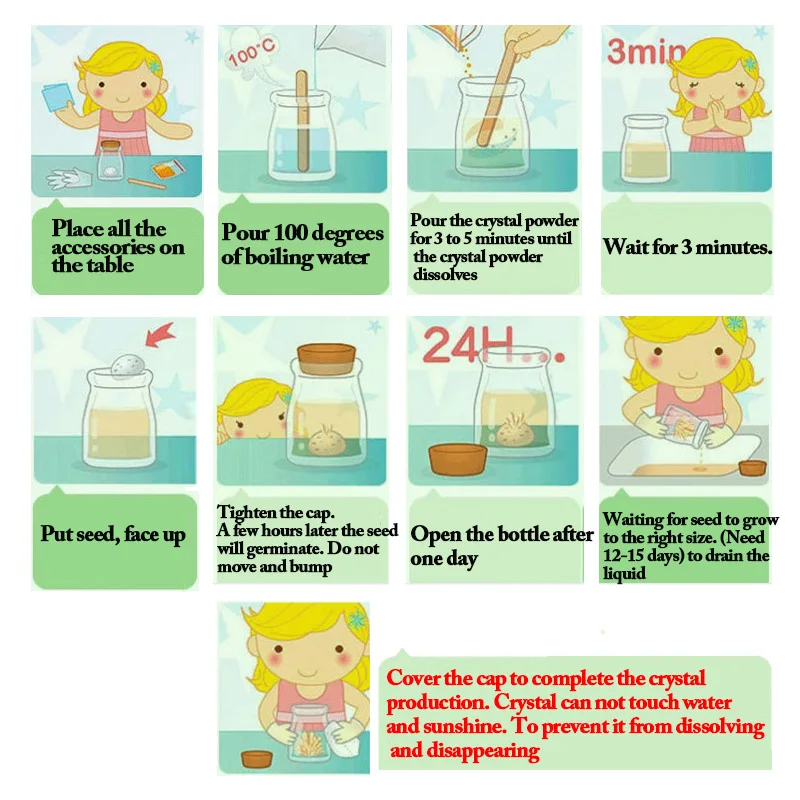 Place all the accessories on the table

100°C

Pour 100 degrees of boiling water

Pour the crystal powder for 3 to 5 minutes until the crystal powder dissolves

3min

Wait for 3 minutes.

Put seed, face up

Tighten the cap. A few hours later the seed will germinate. Do not move and bump

24H...

Open the bottle after one day

Waiting for seed to grow to the right size. (Need 12-15 days) to drain the liquid

Cover the cap to complete the crystal production. Crystal can not touch water and sunshine. To prevent it from dissolving and disappearing