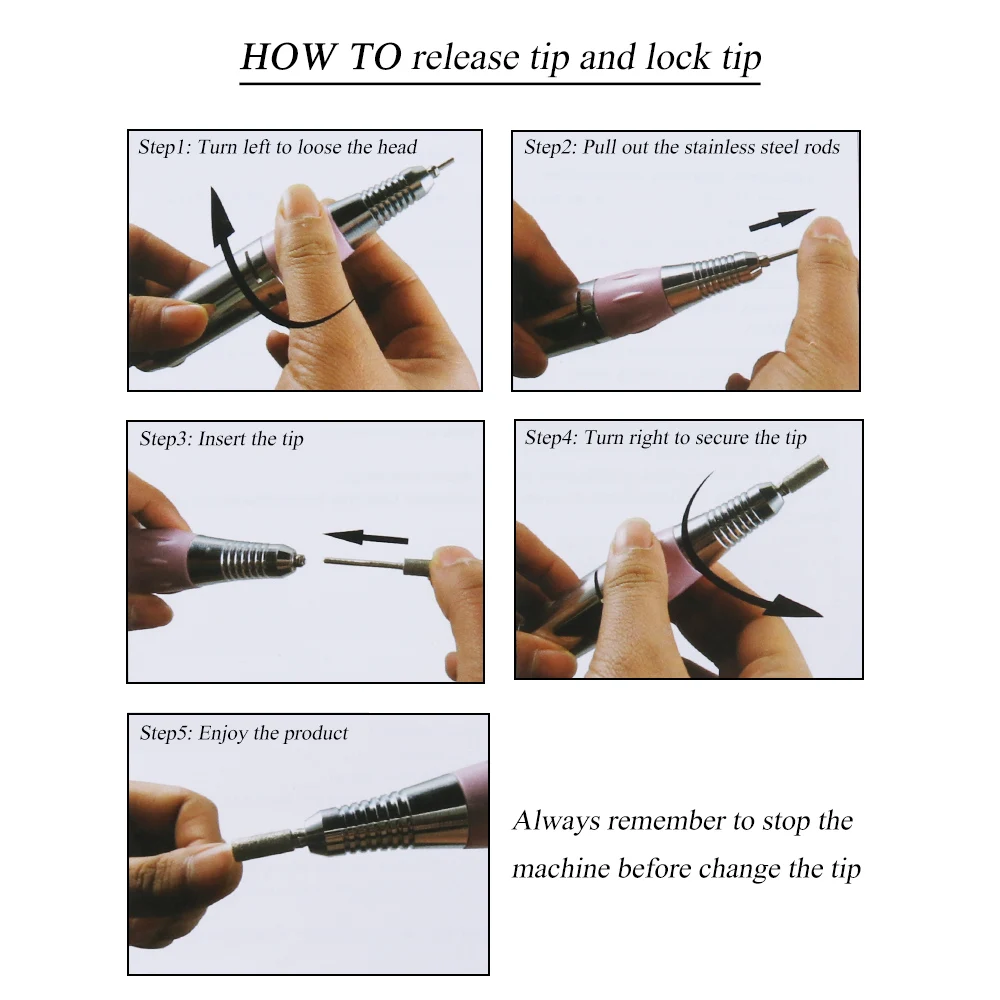 HOW TO release tip and lock tip

Step1: Turn left to loose the head

Step2: Pull out the stainless steel rods

Step3: Insert the tip

Step4: Turn right to secure the tip

Step5: Enjoy the product

Always remember to stop the machine before change the tip