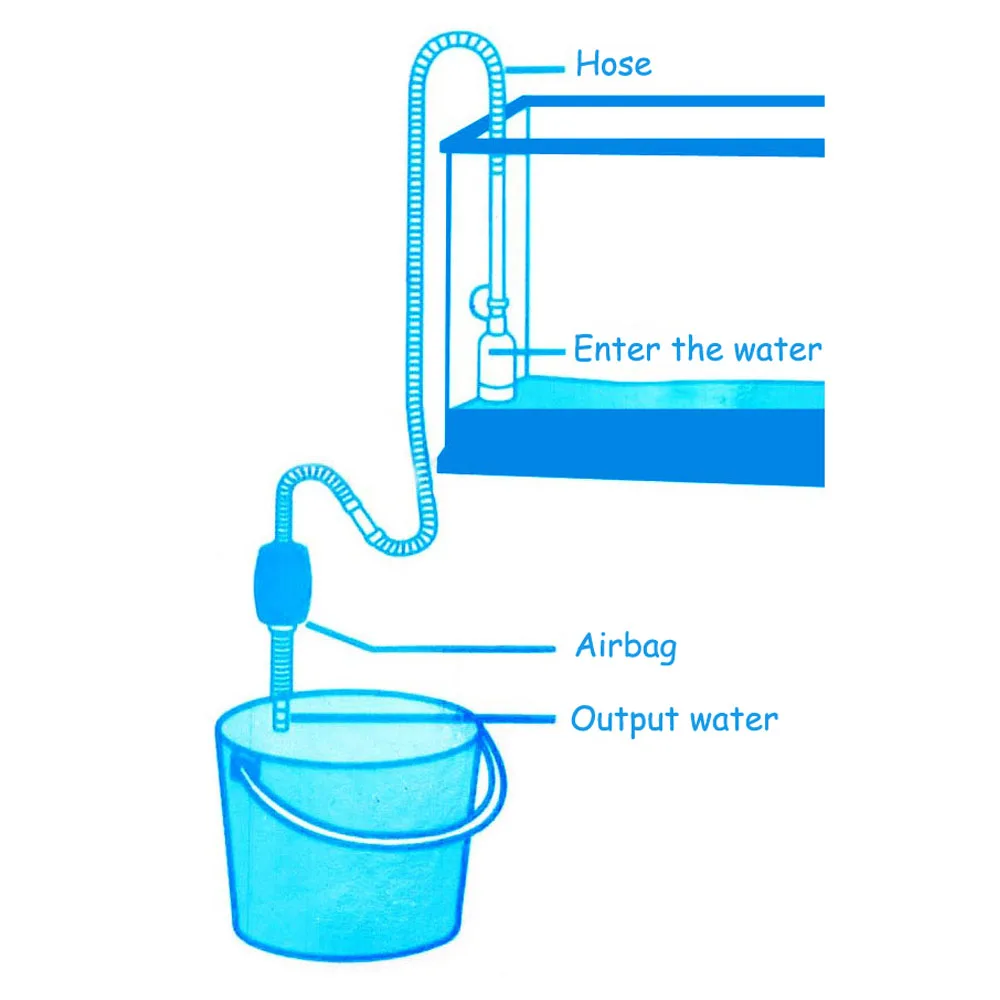 Hose

Enter the water

Airbag

Output water