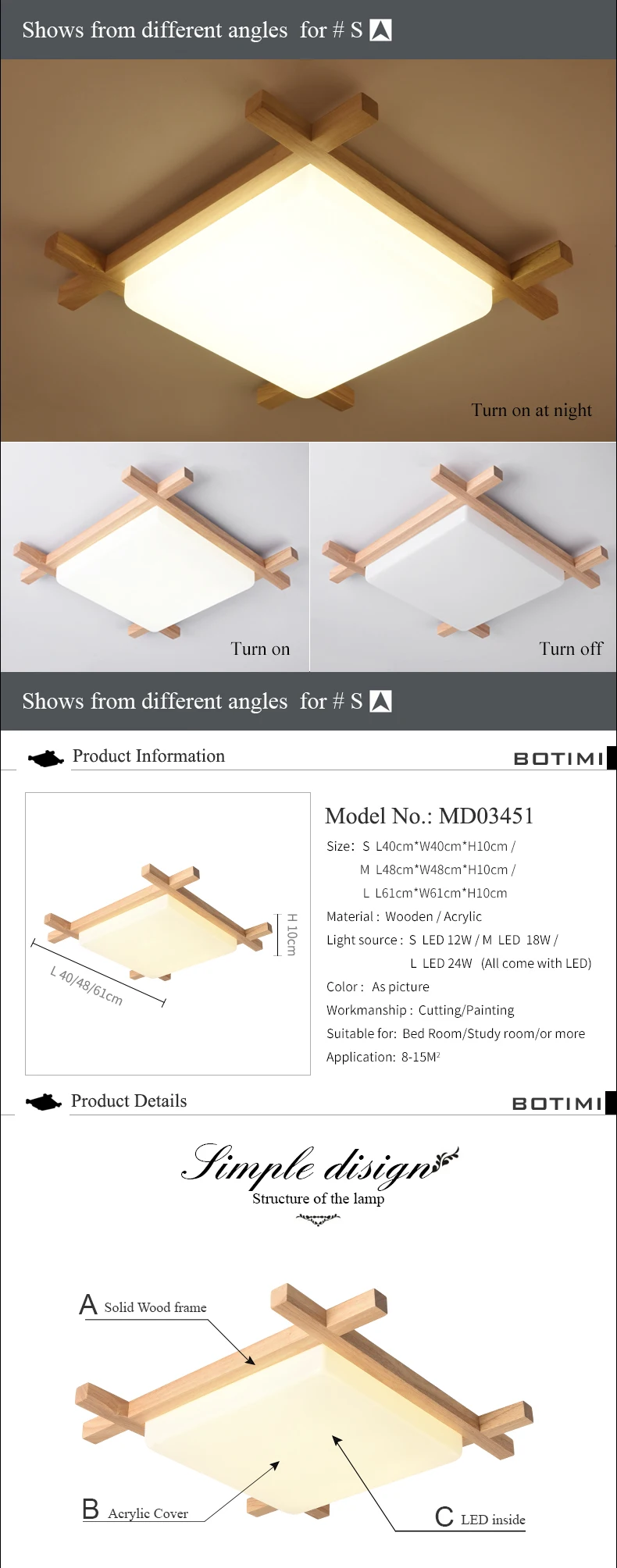 Shows from different angles for # S

Turn on at night

Turn on

Turn off

Shows from different angles for # S

Product Information

BOTIMI

H 10cm

L 40/48/61cm

Model No.: MD03451

Size: S L40cm*W40cm*H10cm /
M L48cm*W48cm*H10cm /
L L61cm*W61cm*H10cm

Material : Wooden / Acrylic

Light source : S LED 12W / M LED 18W /
L LED 24W (All come with LED)

Color : As picture

Workmanship : Cutting/Painting

Suitable for: Bed Room/Study room/or more

Application: 8-15M$^2$

Product Details

BOTIMI

Simple disign

Structure of the lamp

A Solid Wood frame

B Acrylic Cover

C LED inside