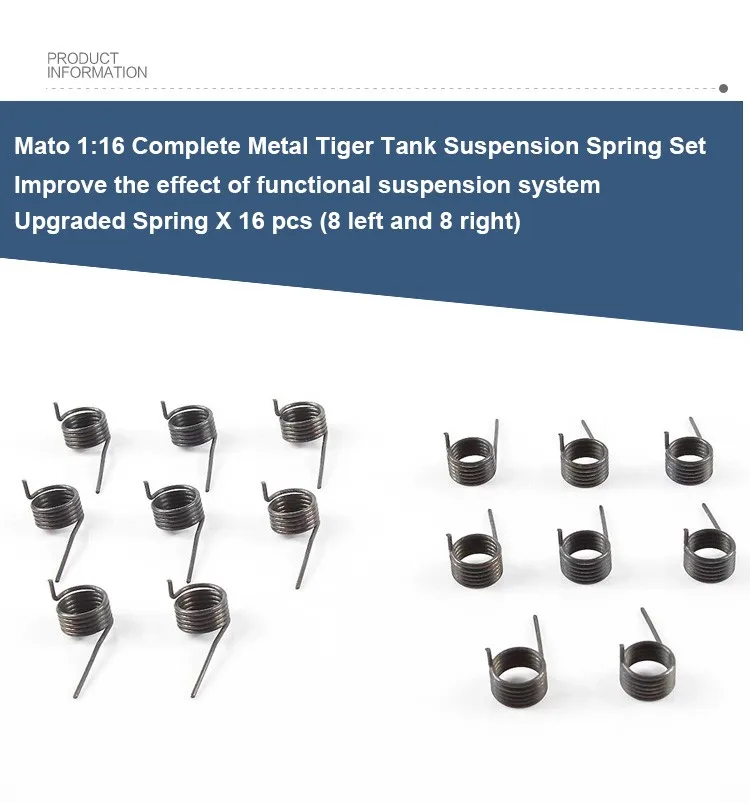 PRODUCT
INFORMATION

Mato 1:16 Complete Metal Tiger Tank Suspension Spring Set
Improve the effect of functional suspension system
Upgraded Spring X 16 pcs (8 left and 8 right)