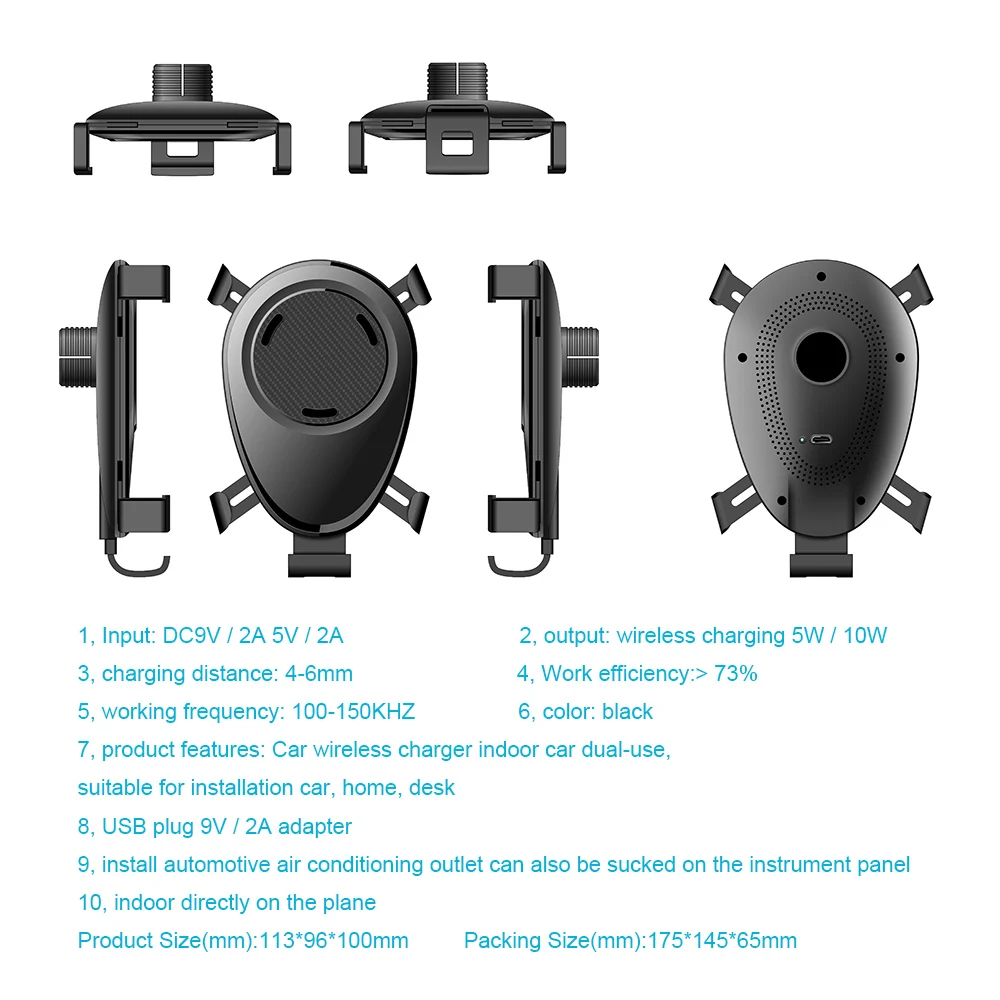 1, Input: DC9V / 2A 5V / 2A

2, output: wireless charging 5W / 10W

3, charging distance: 4-6mm

4, Work efficiency:> 73%

5, working frequency: 100-150KHZ

6, color: black

7, product features: Car wireless charger indoor car dual-use, suitable for installation car, home, desk

8, USB plug 9V / 2A adapter

9, install automotive air conditioning outlet can also be sucked on the instrument panel

10, indoor directly on the plane

Product Size(mm):113*96*100mm Packing Size(mm):175*145*65mm