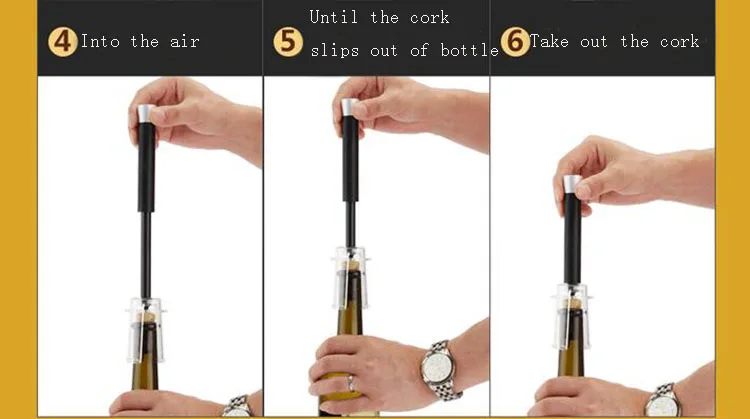 4 Into the air

5 Until the cork slips out of bottle

6 Take out the cork