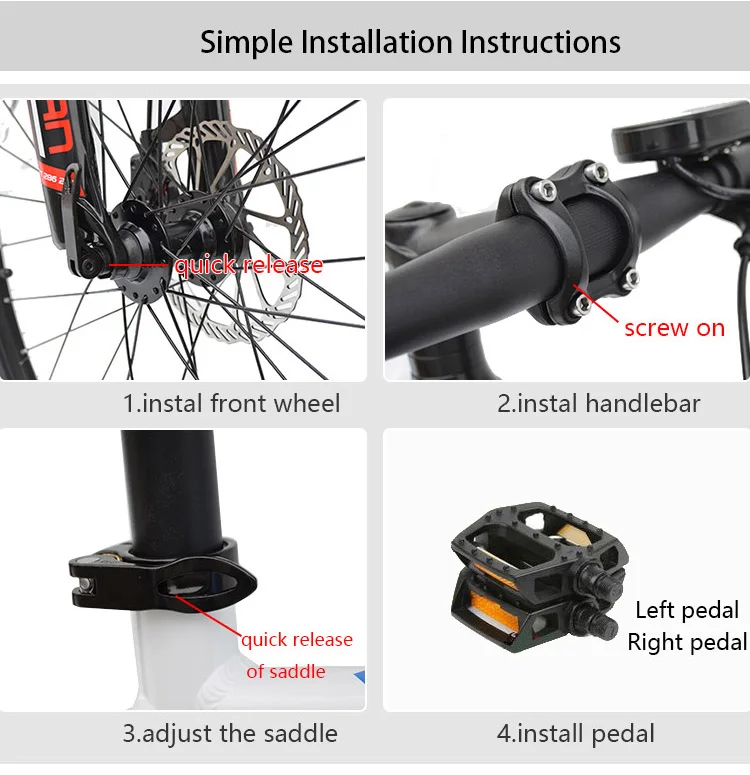 Simple Installation Instructions

quick release

1.instal front wheel

screw on

2.instal handlebar

quick release of saddle

3.adjust the saddle

Left pedal
Right pedal

4.install pedal