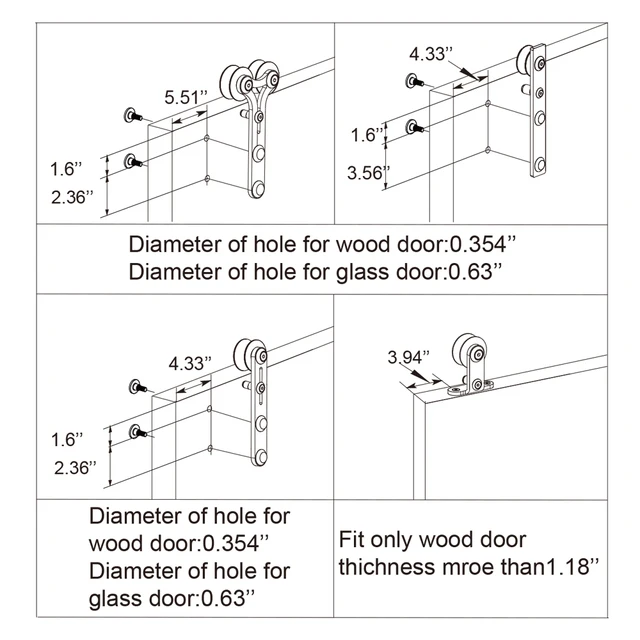 5.51''

1.6''

2.36''

4.33''

1.6''

3.56''

Diameter of hole for wood door:0.354''
Diameter of hole for glass door:0.63''

4.33''

1.6''

2.36''

3.94''

Diameter of hole for wood door:0.354''
Diameter of hole for glass door:0.63''

Fit only wood door thichness mroe than1.18''