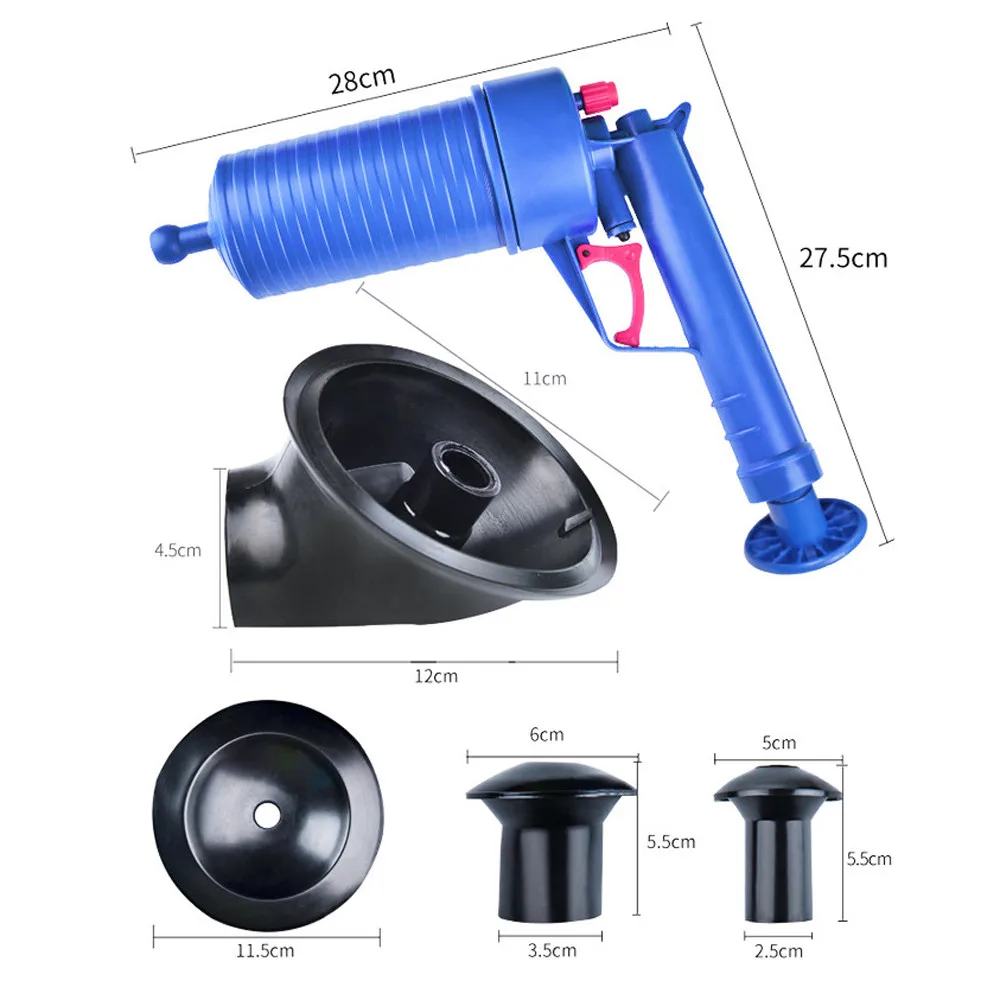 28cm

27.5cm

11cm

4.5cm

12cm

6cm

5cm

5.5cm

5.5cm

11.5cm

3.5cm

2.5cm