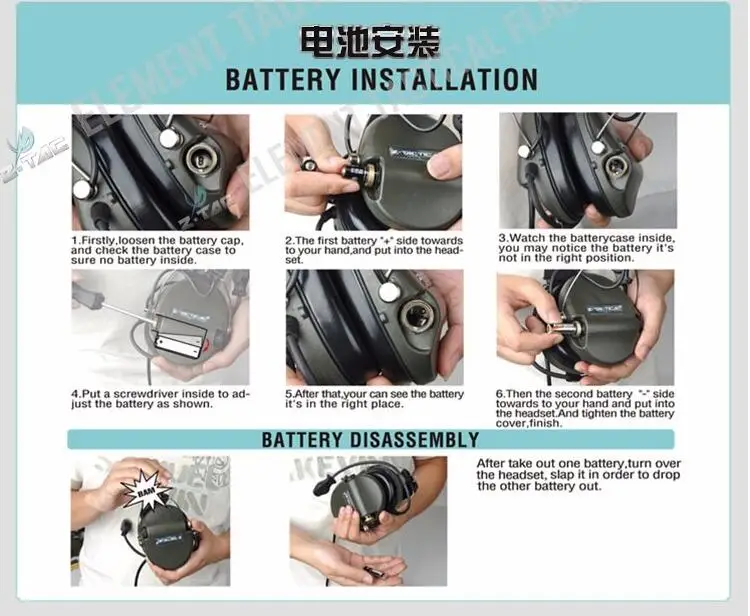 电池安装
BATTERY INSTALLATION

ELEMENT TACTICAL FLAG

Z-TAC

1.Firstly,loosen the battery cap, and check the battery case to sure no battery inside.

2.The first battery "+" side towards to your hand,and put into the headset.

3.Watch the batterycase inside, you may notice the battery it's not in the right position.

4.Put a screwdriver inside to adjust the battery as shown.

5.After that,your can see the battery it's in the right place.

6.Then the second battery "-" side towards to your hand and put into the headset.And tighten the battery cover,finish.

BATTERY DISASSEMBLY

BAM

After take out one battery,turn over the headset, slap it in order to drop the other battery out.