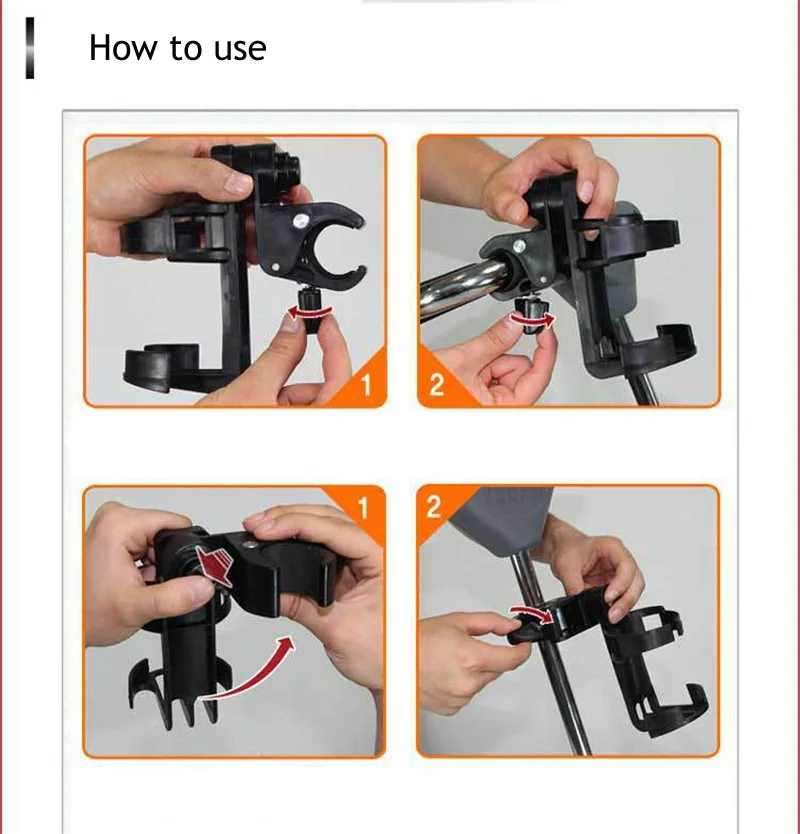 How to use

1

2

1

2