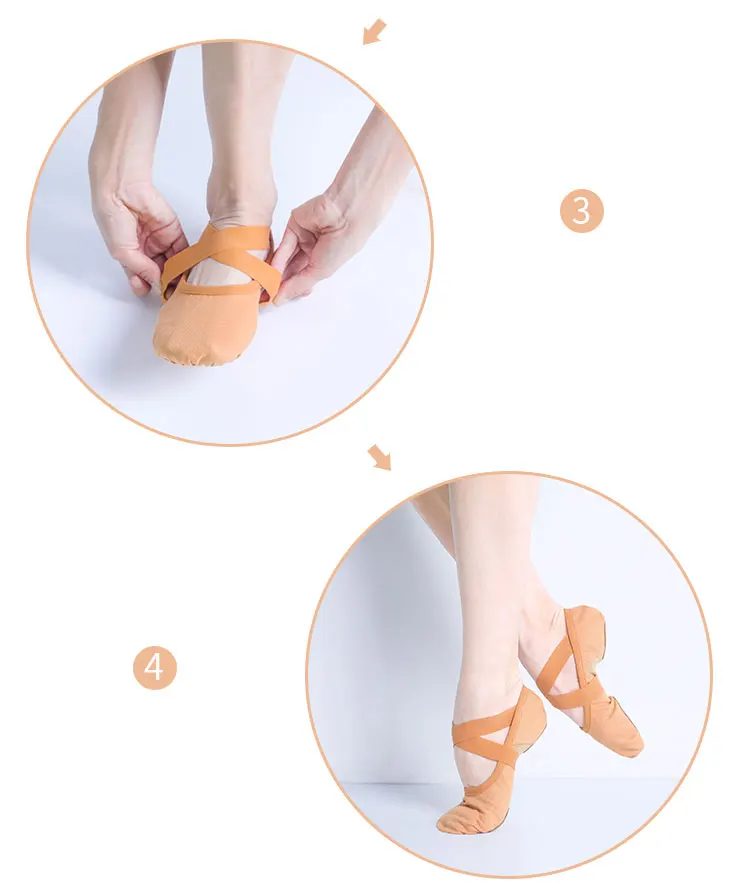 3

4