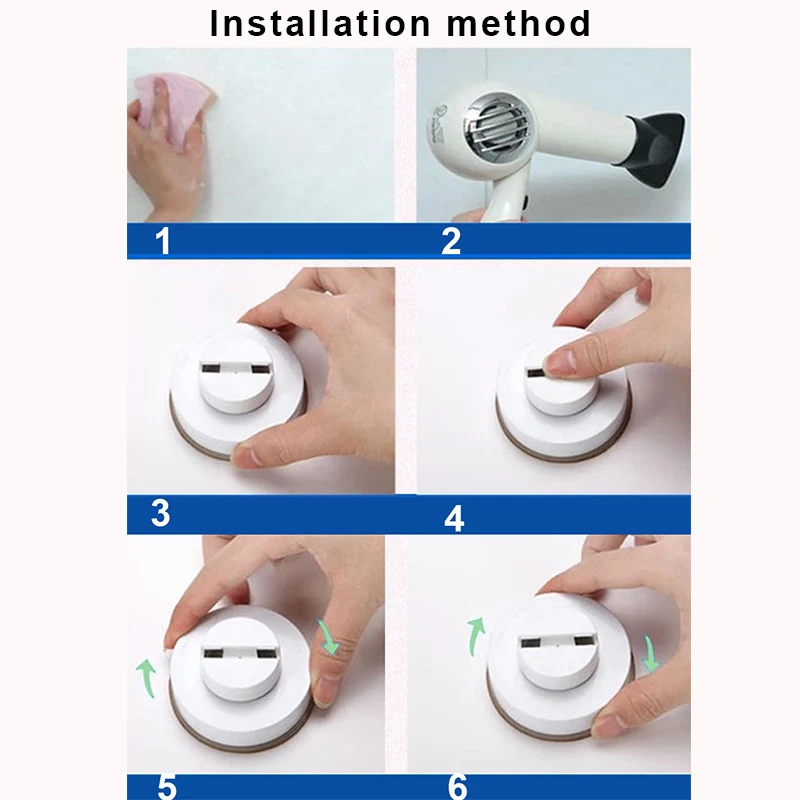 Installation method

1

2

3

4

5

6