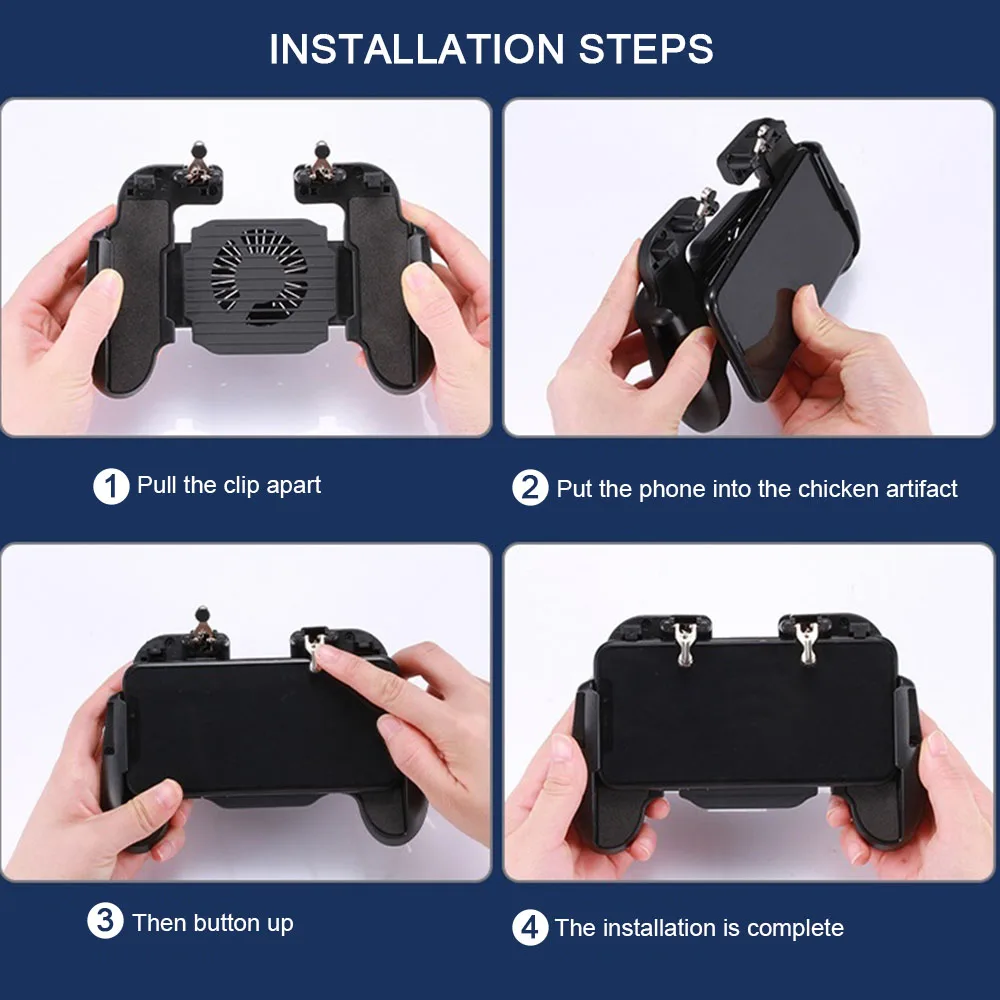 INSTALLATION STEPS

1 Pull the clip apart

2 Put the phone into the chicken artifact

3 Then button up

4 The installation is complete