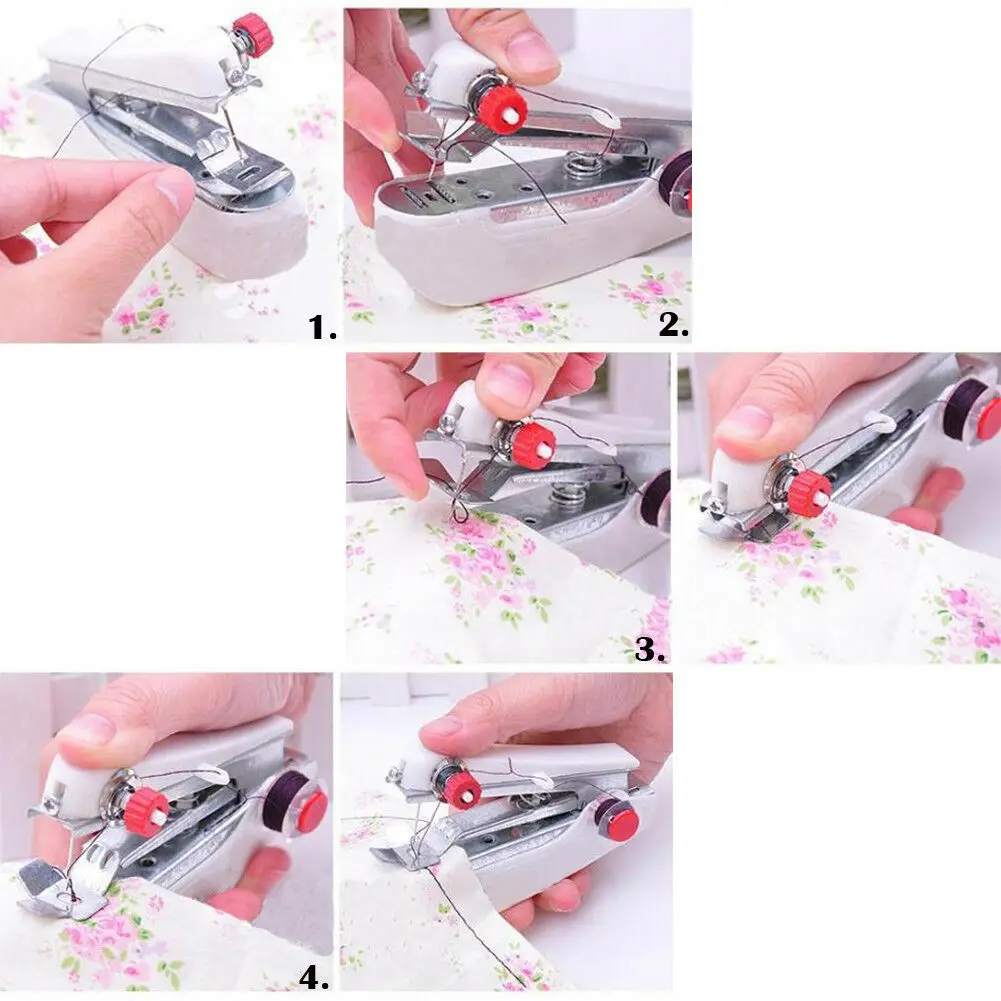 1.

2.

3.

4.