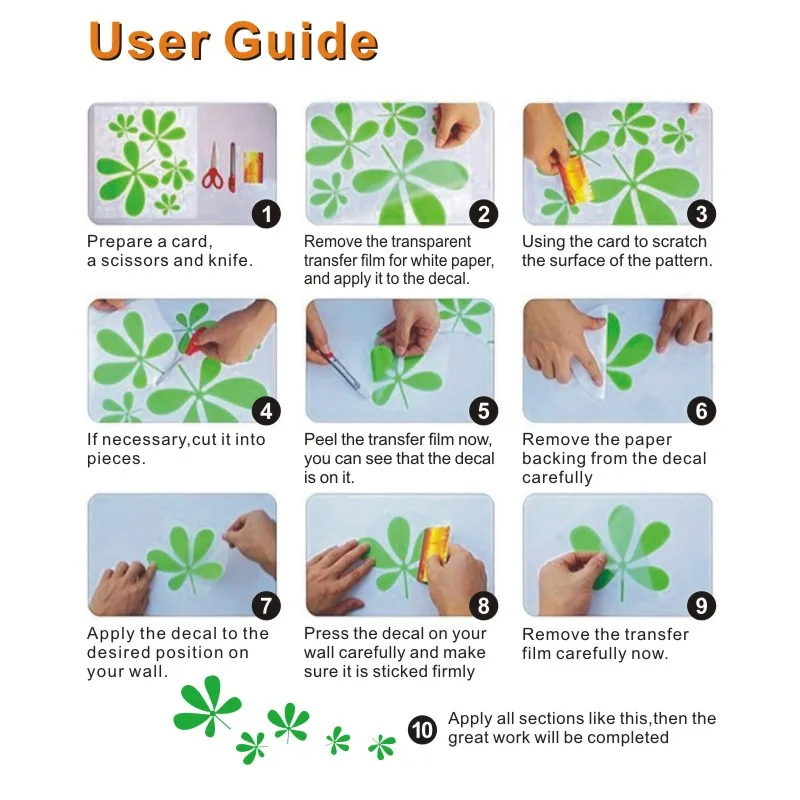 User Guide

1
Prepare a card, a scissors and knife.

2
Remove the transparent transfer film for white paper, and apply it to the decal.

3
Using the card to scratch the surface of the pattern.

4
If necessary,cut it into pieces.

5
Peel the transfer film now, you can see that the decal is on it.

6
Remove the paper backing from the decal carefully

7
Apply the decal to the desired position on your wall.

8
Press the decal on your wall carefully and make sure it is sticked firmly

9
Remove the transfer film carefully now.

10
Apply all sections like this,then the great work will be completed