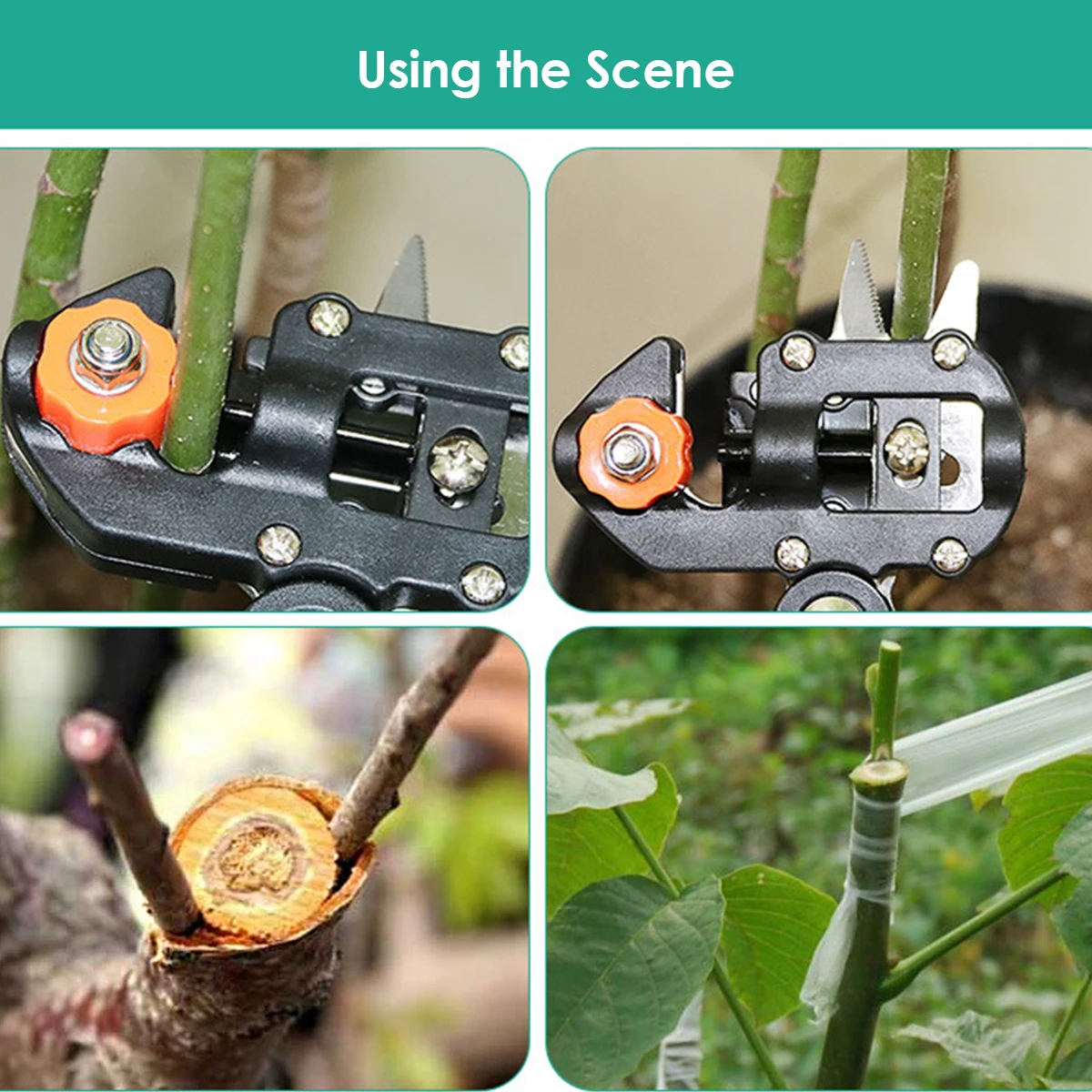 Using the Scene