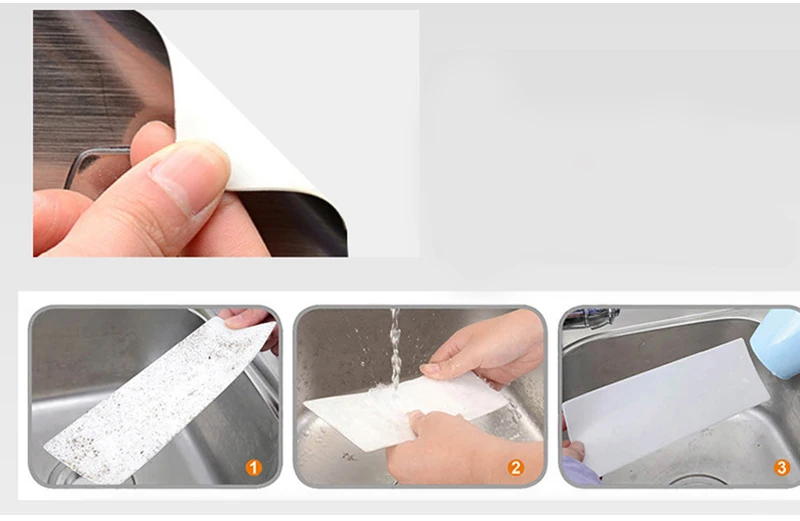 1

2

3