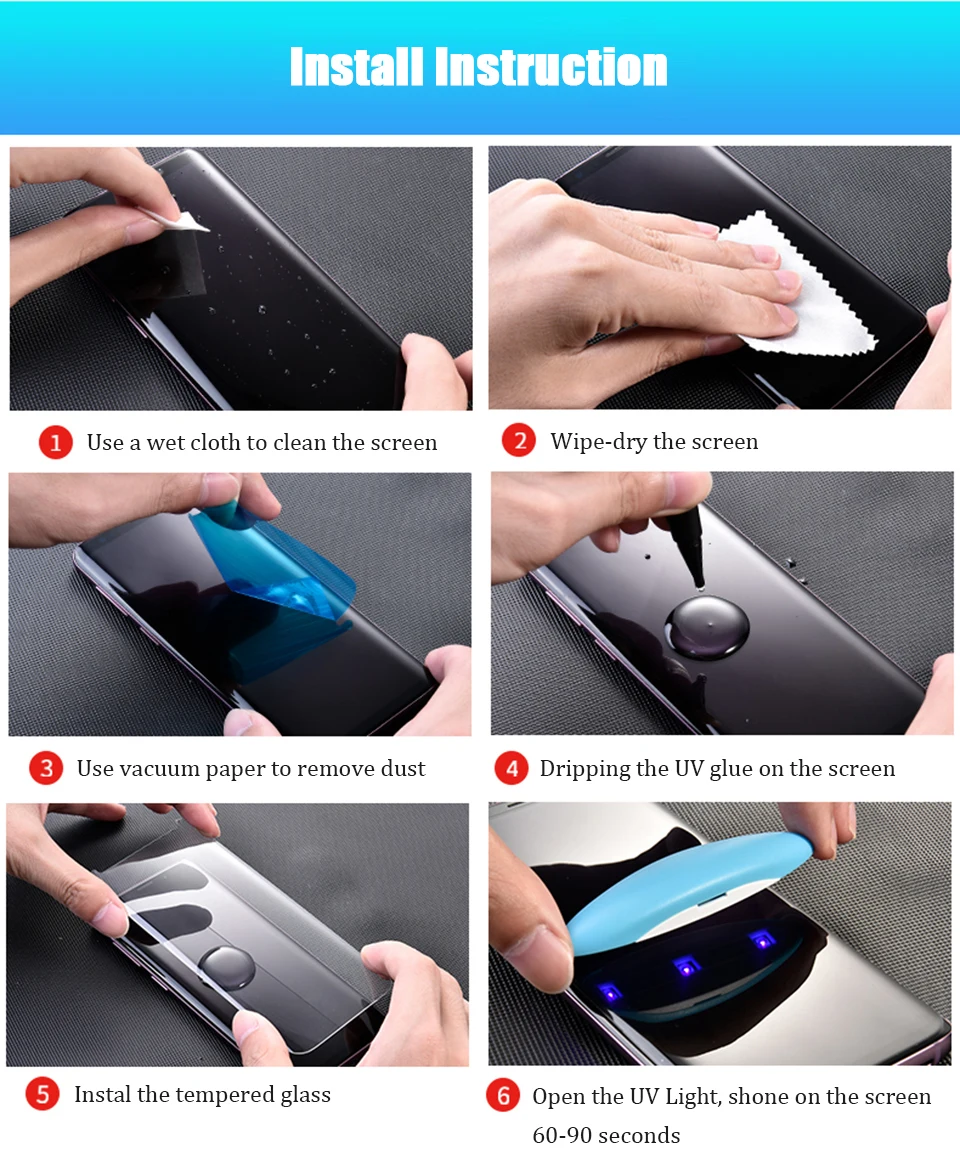 Install Instruction

1 Use a wet cloth to clean the screen

2 Wipe-dry the screen

3 Use vacuum paper to remove dust

4 Dripping the UV glue on the screen

5 Instal the tempered glass

6 Open the UV Light, shone on the screen 60-90 seconds