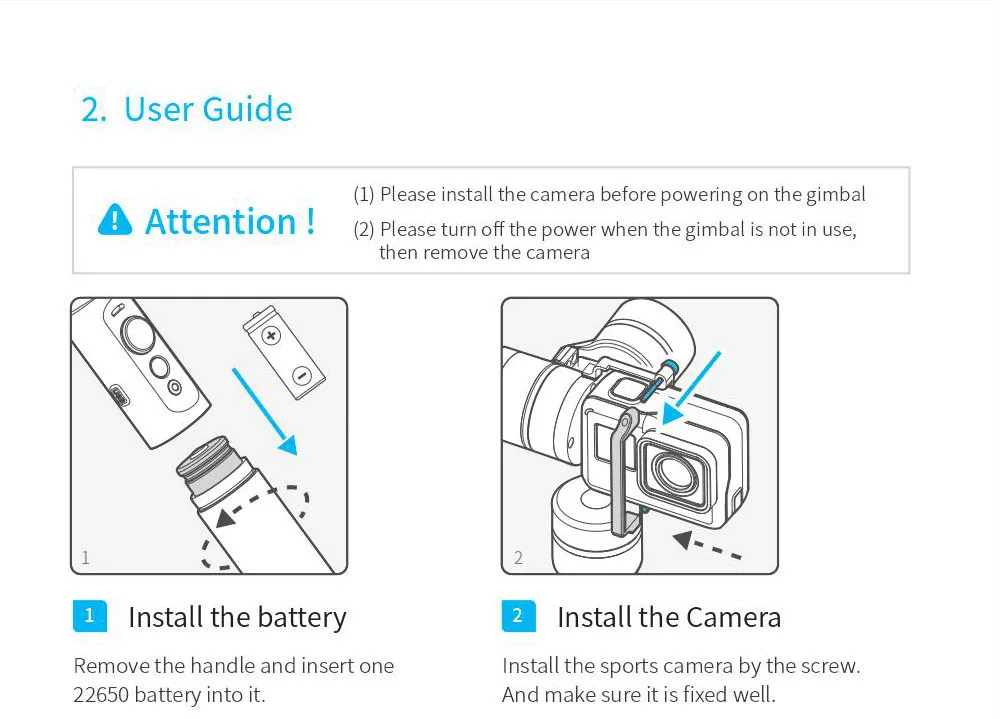 2. User Guide

Attention !

(1) Please install the camera before powering on the gimbal

(2) Please turn off the power when the gimbal is not in use, then remove the camera

1

2

1 Install the battery

Remove the handle and insert one 22650 battery into it.

2 Install the Camera

Install the sports camera by the screw. And make sure it is fixed well.