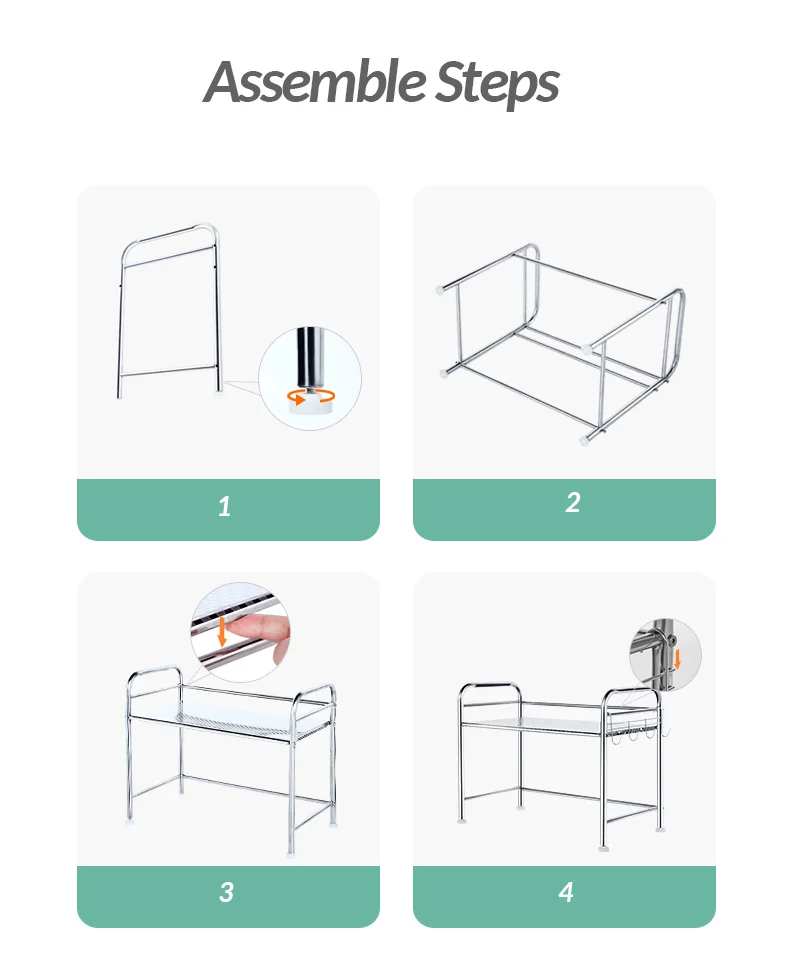 Assemble Steps

1

2

3

4